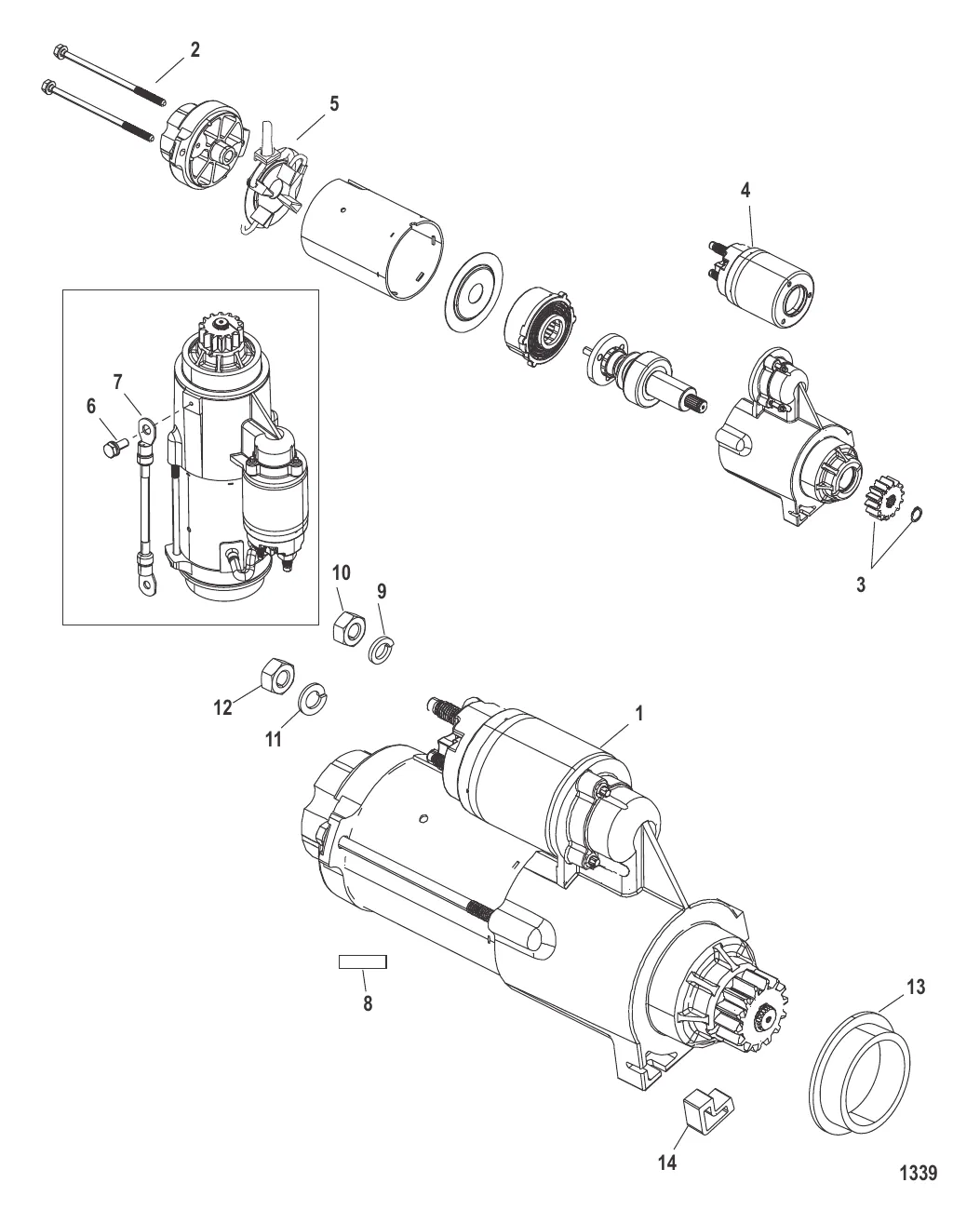 2
5
4
7
6
3
10
9
12
11
1
8
13
14
1339