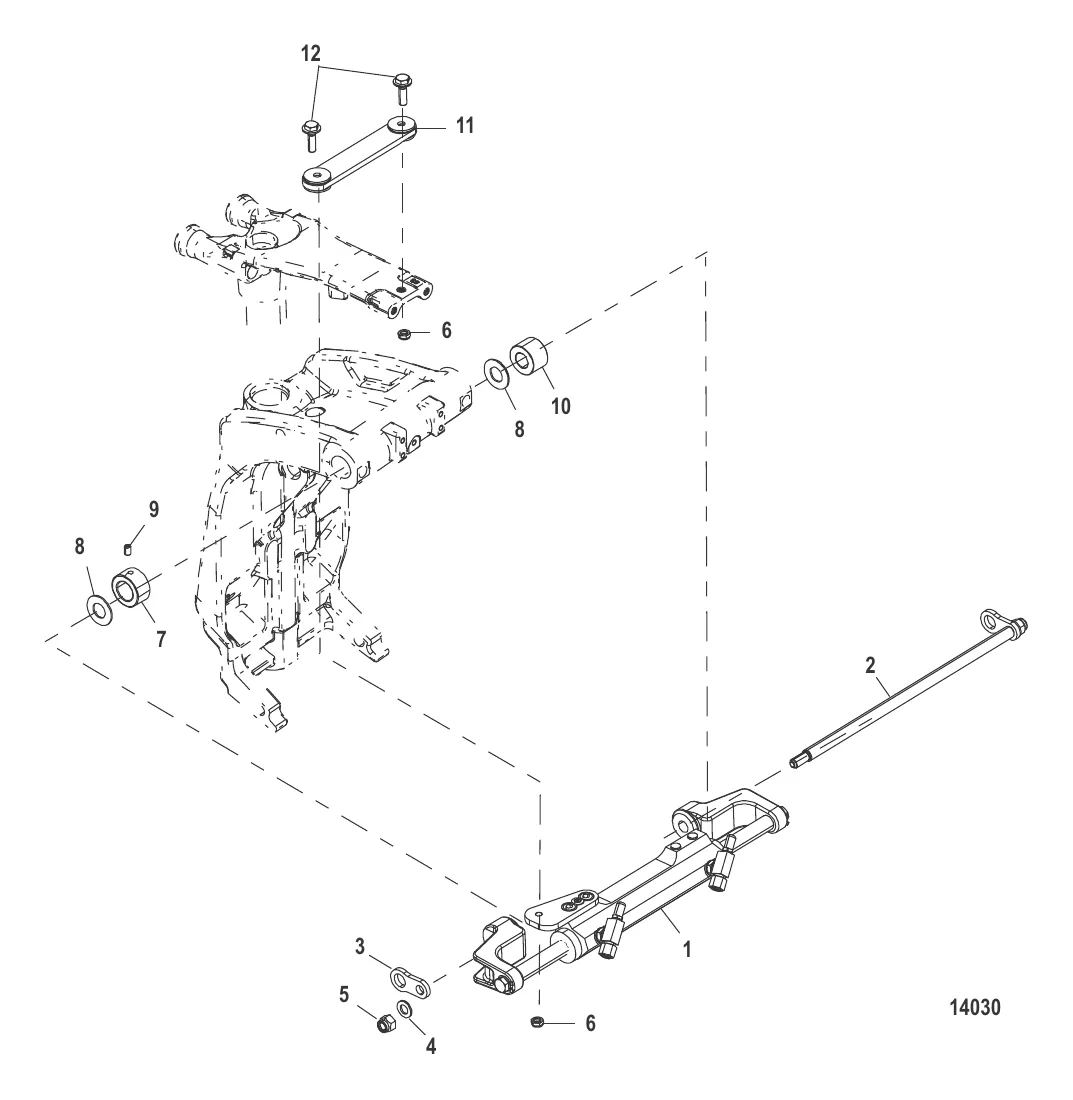 12
11
6
8
10
9
8
7
2
1
3
5
4
6
14030