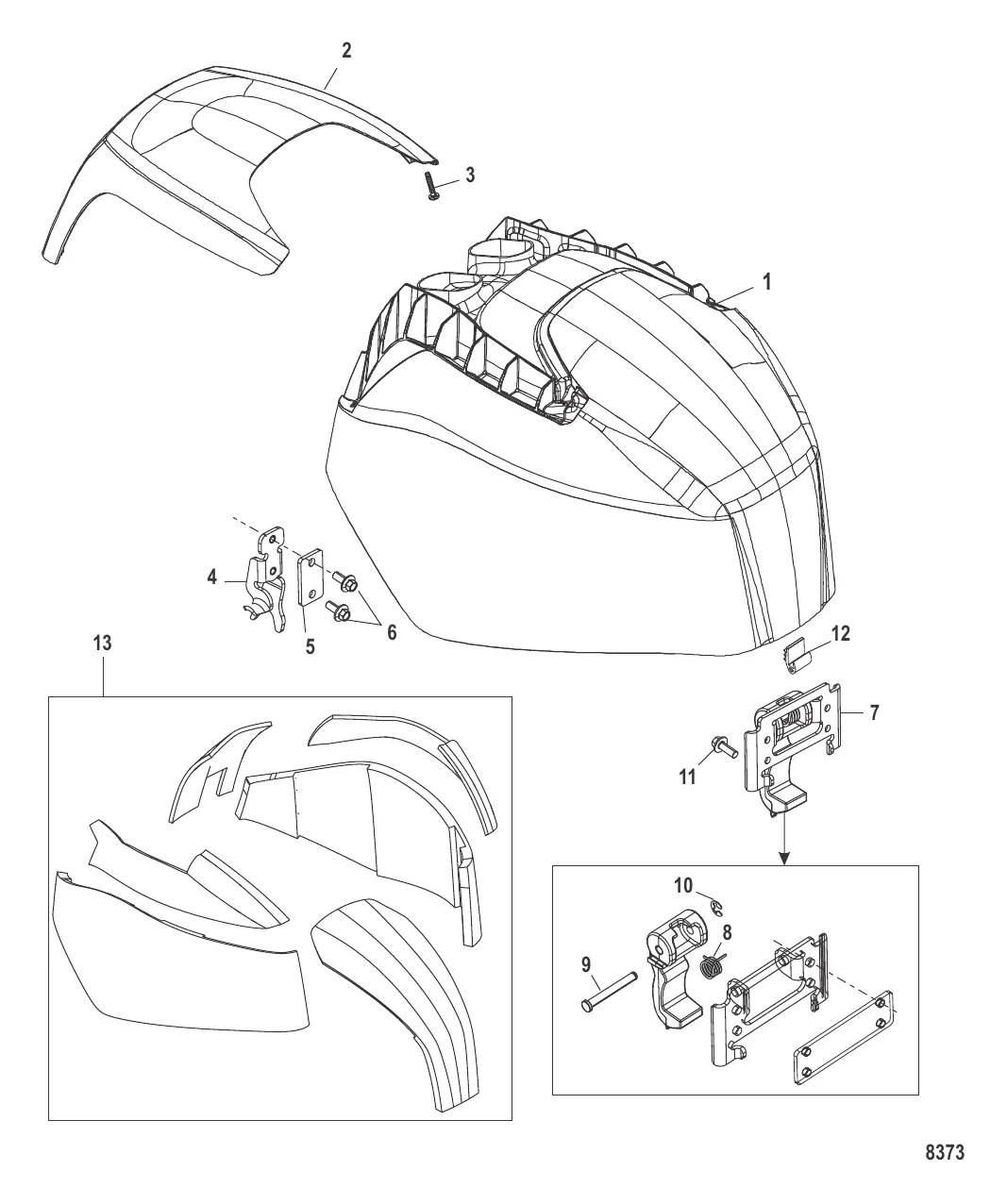 2
3
1
4
5
6
13
12
7
11
10
8
9
8373