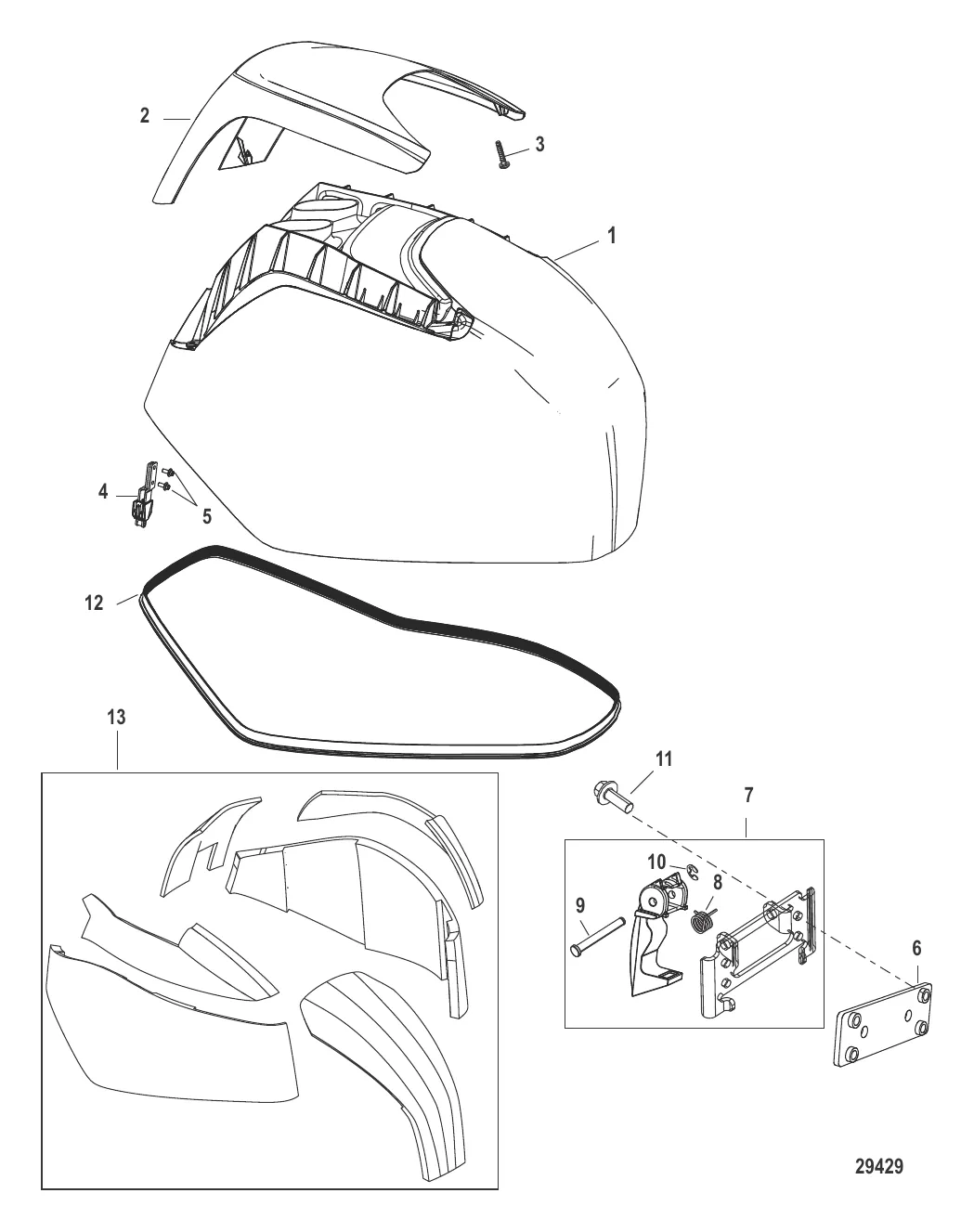 2
3
1
4
5
12
13
11
7
10
8
9
6
29429