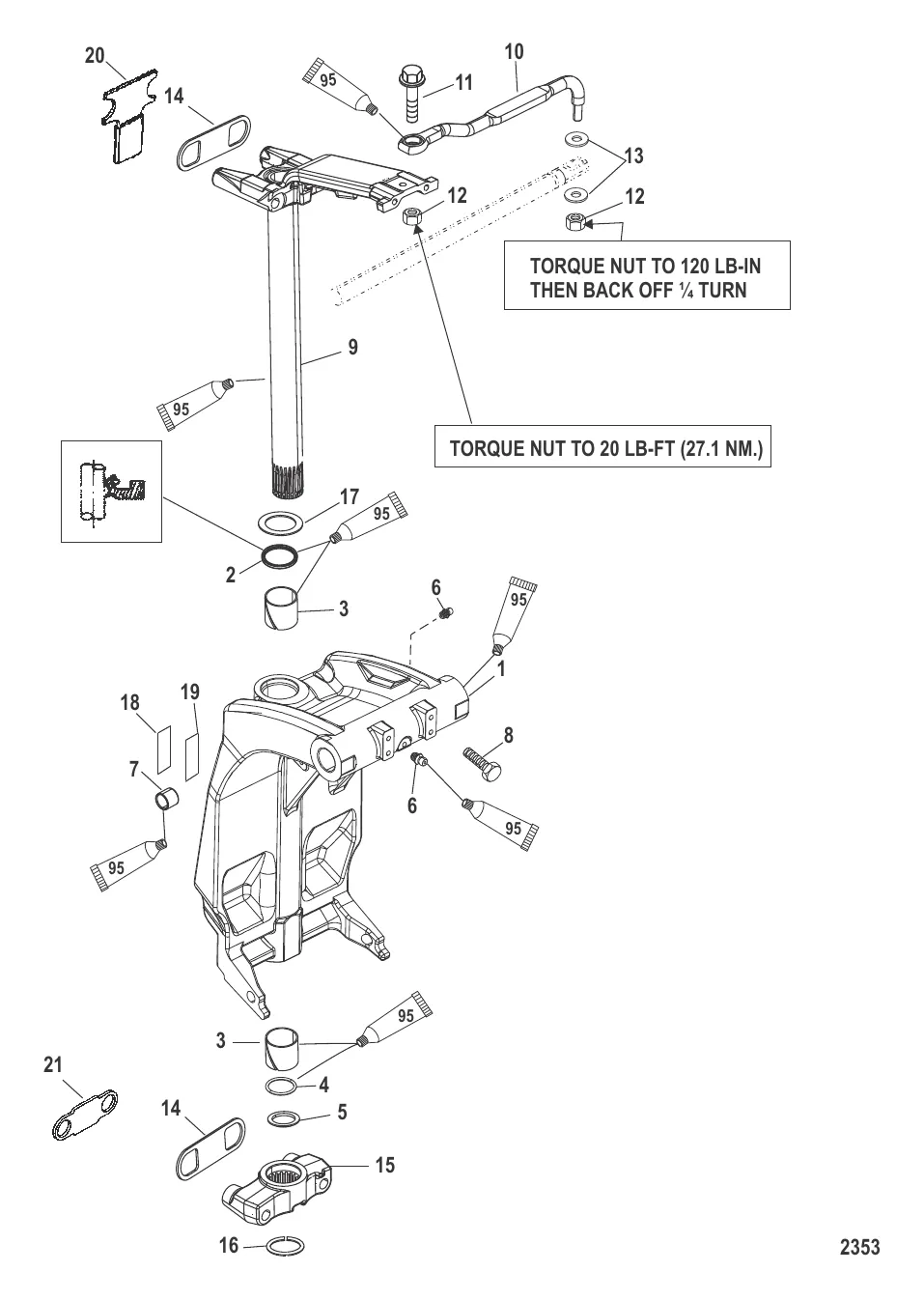 20
14
95
11
10
13
12
12
TORQUE NUT TO 120 LB-IN THEN BACK OFF ¼ TURN
9
95
TORQUE NUT TO 20 LB-FT (27.1 NM.)
17
95
2
3
6
95
1
18
19
7
8
6
95
95
95
3
4
21
14
5
15
16
2353