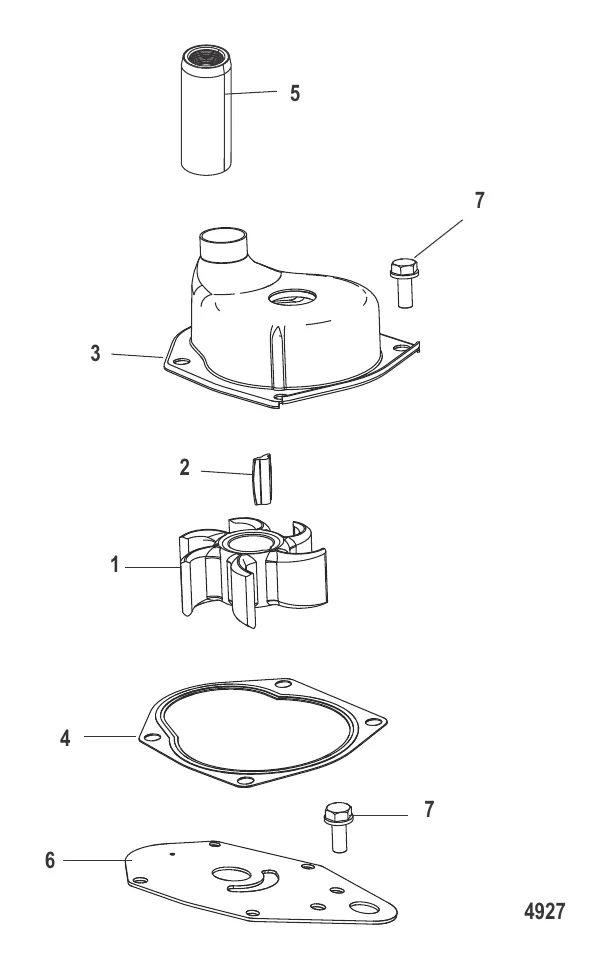 5

7

3

2

1

4

7

6

4927