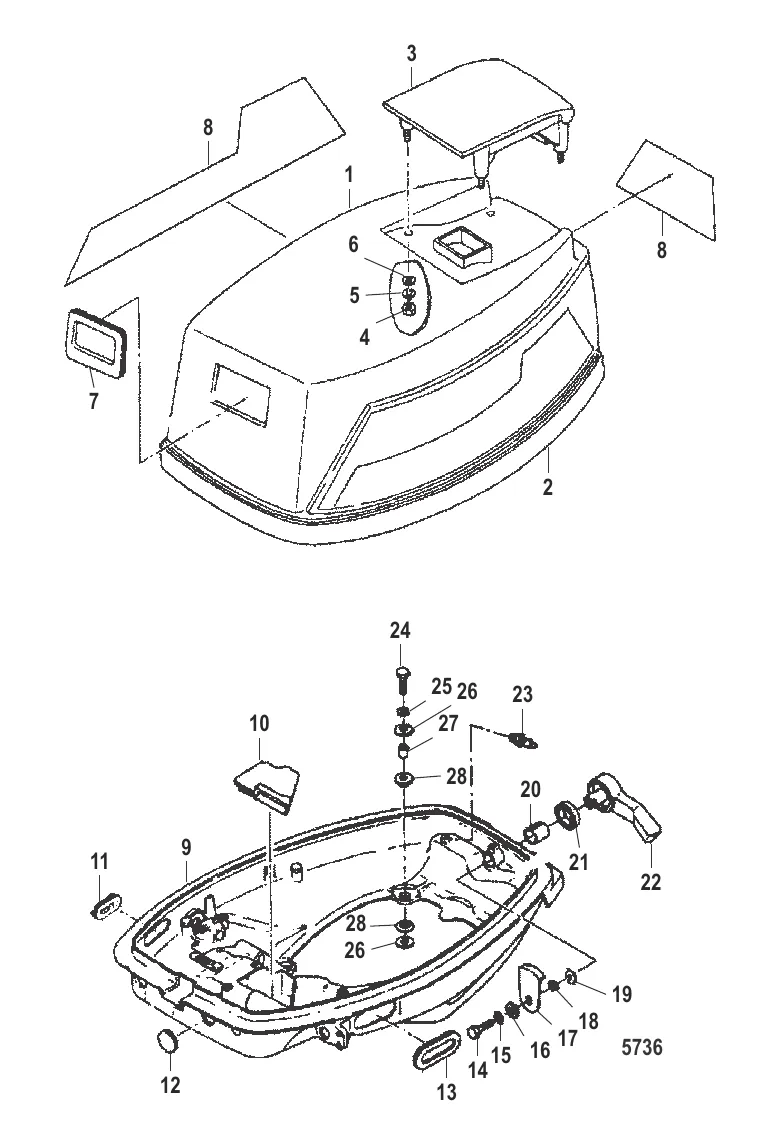 3
8
1
8
6
5
4
7
2

24
25
26
23
10
27
28
20
21
22
11
9
28
26
19
18
17
16
15
14
13
12
5736