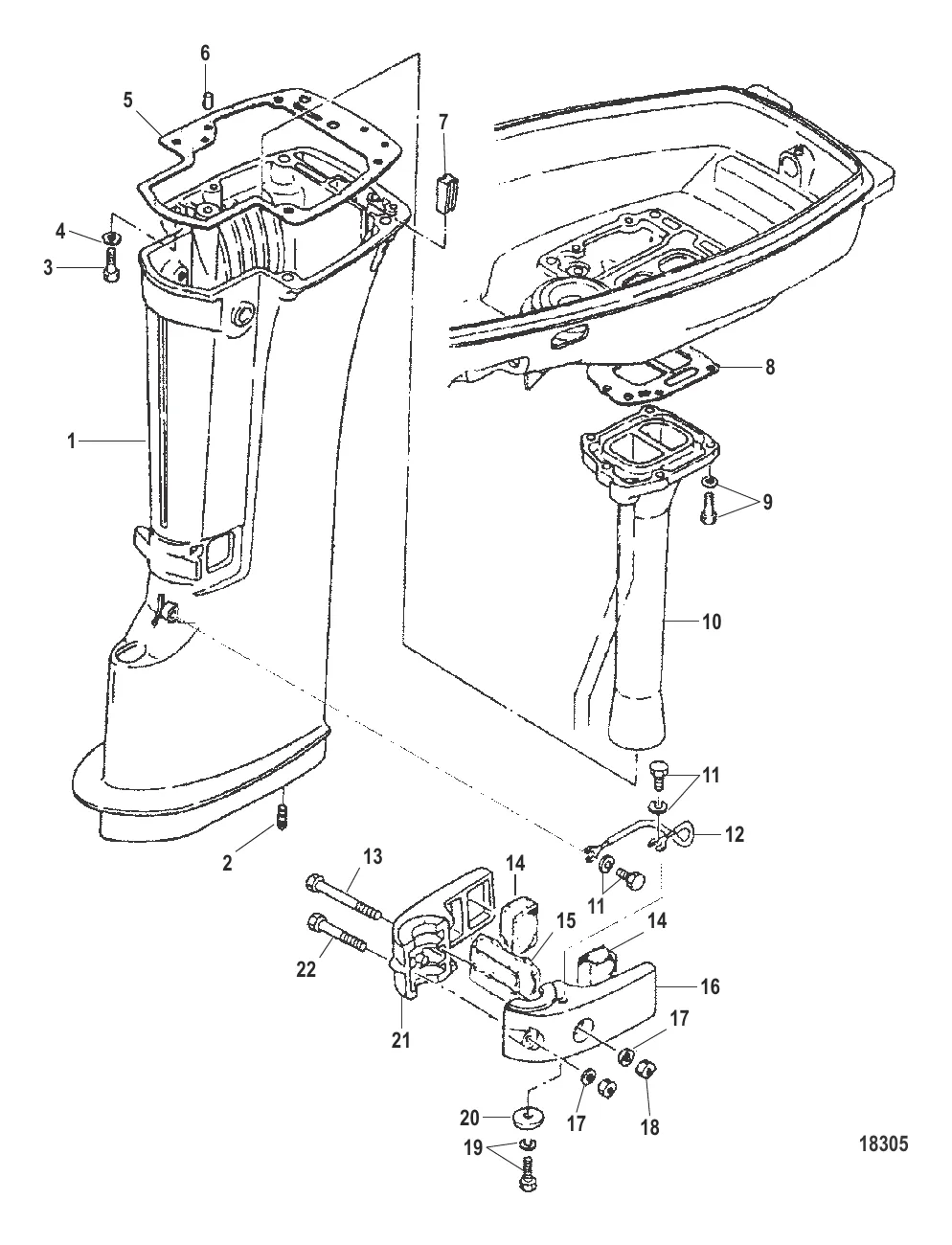 6
5
7
4
3
8
1
9
10
11
12
2
13
14
11
15
14
22
16
21
17
20
17
18
19
18305