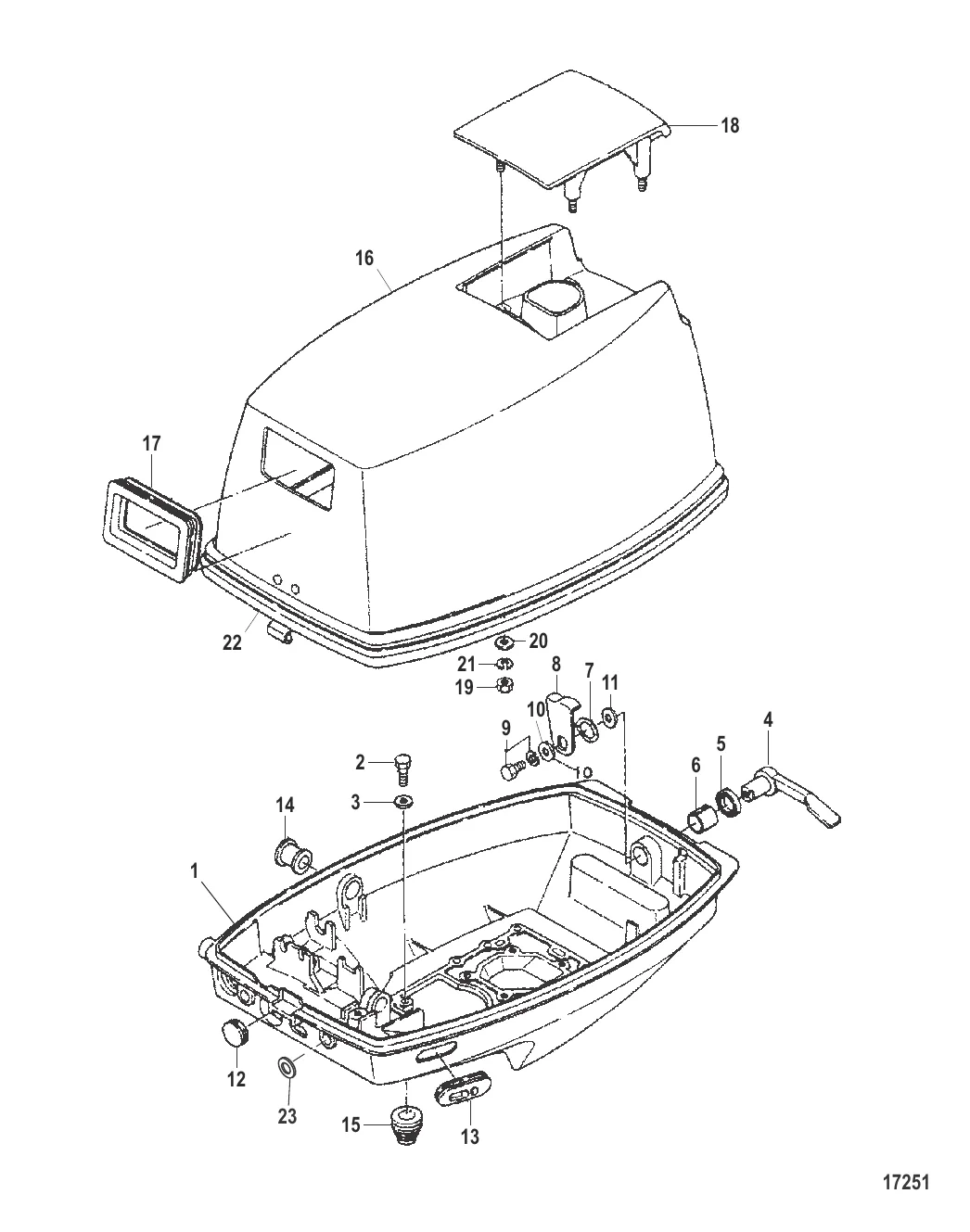 18
16
17
22
20
21
19
8
7
11
10
9
10
4
5
6
2
3
14
1
12
23
15
13
17251