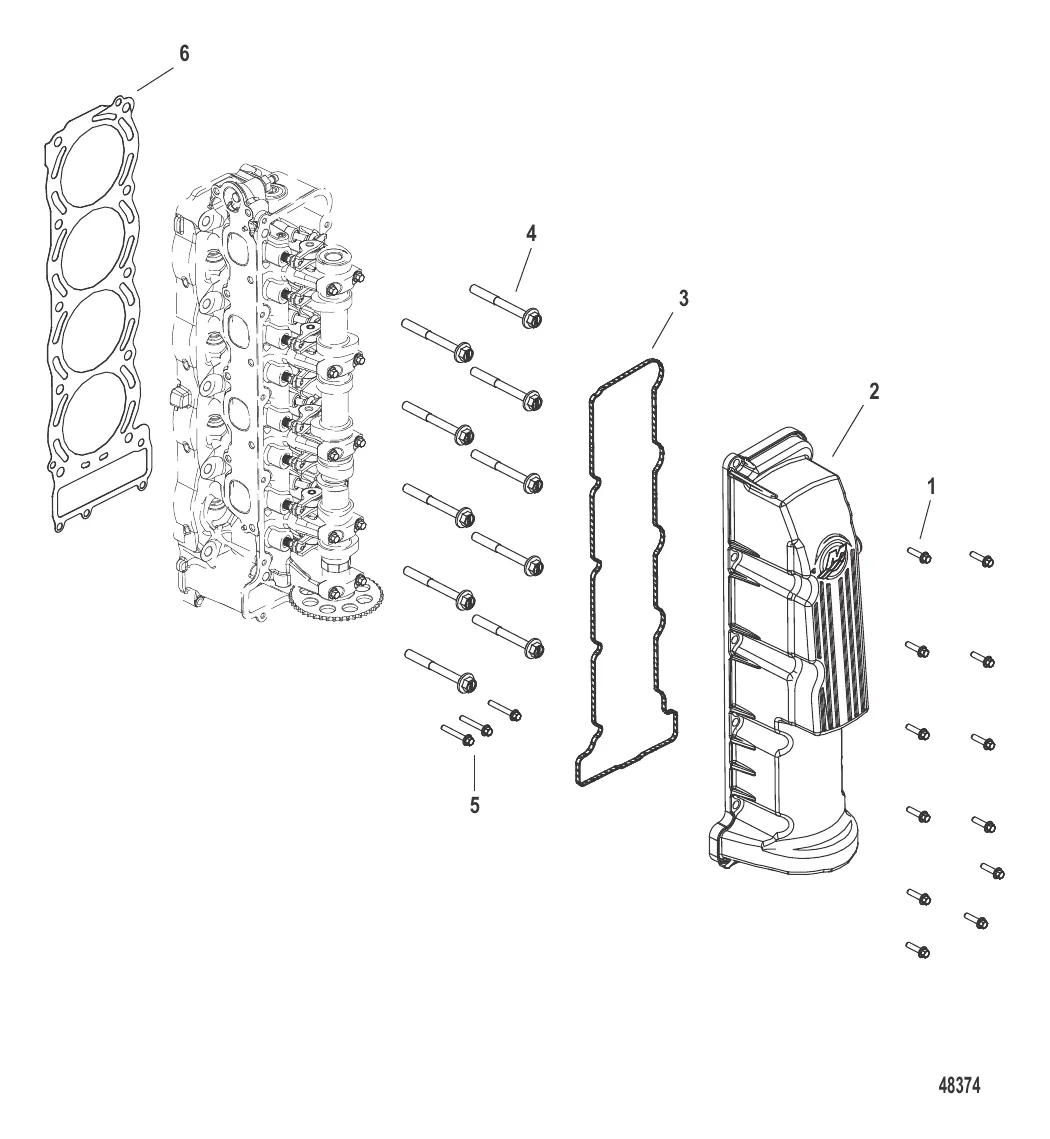 6
4
3
2
1
5
48374