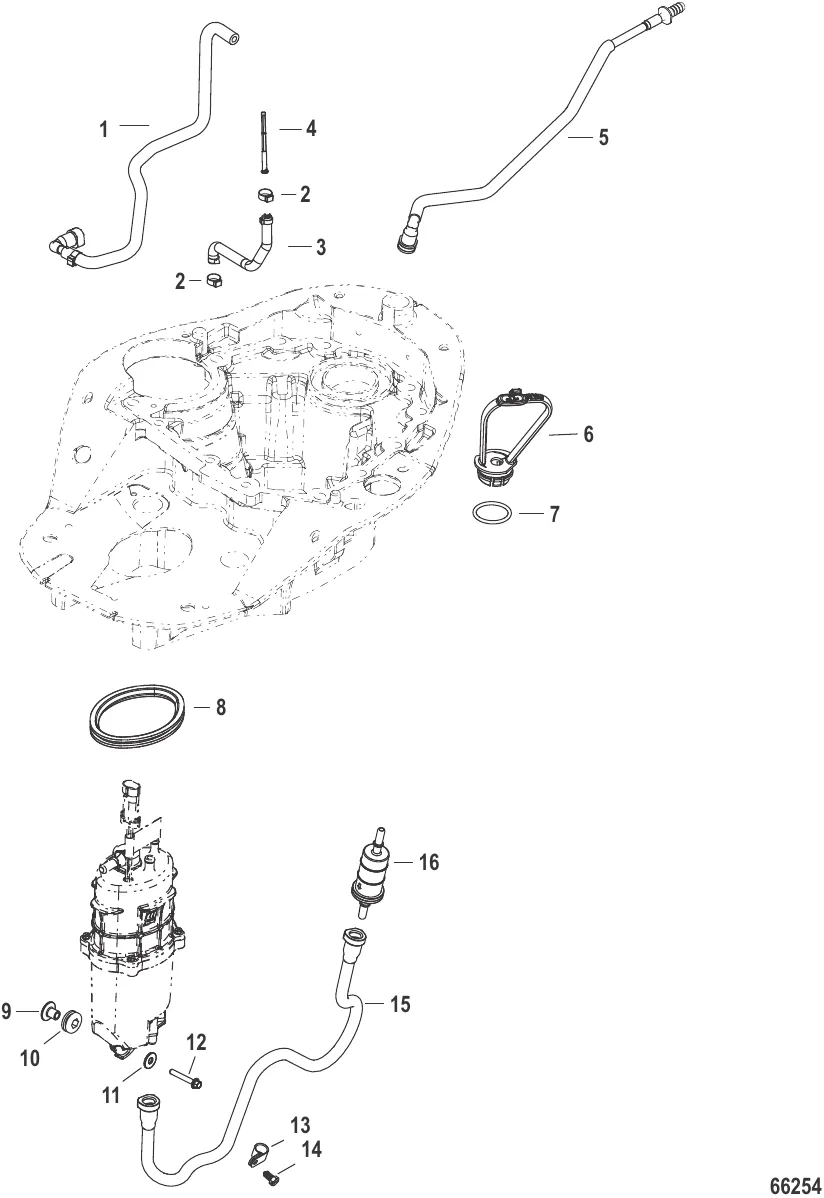 1
4
5
2
3
2
6
7
8
16
15
9
10
12
11
13
14
66254