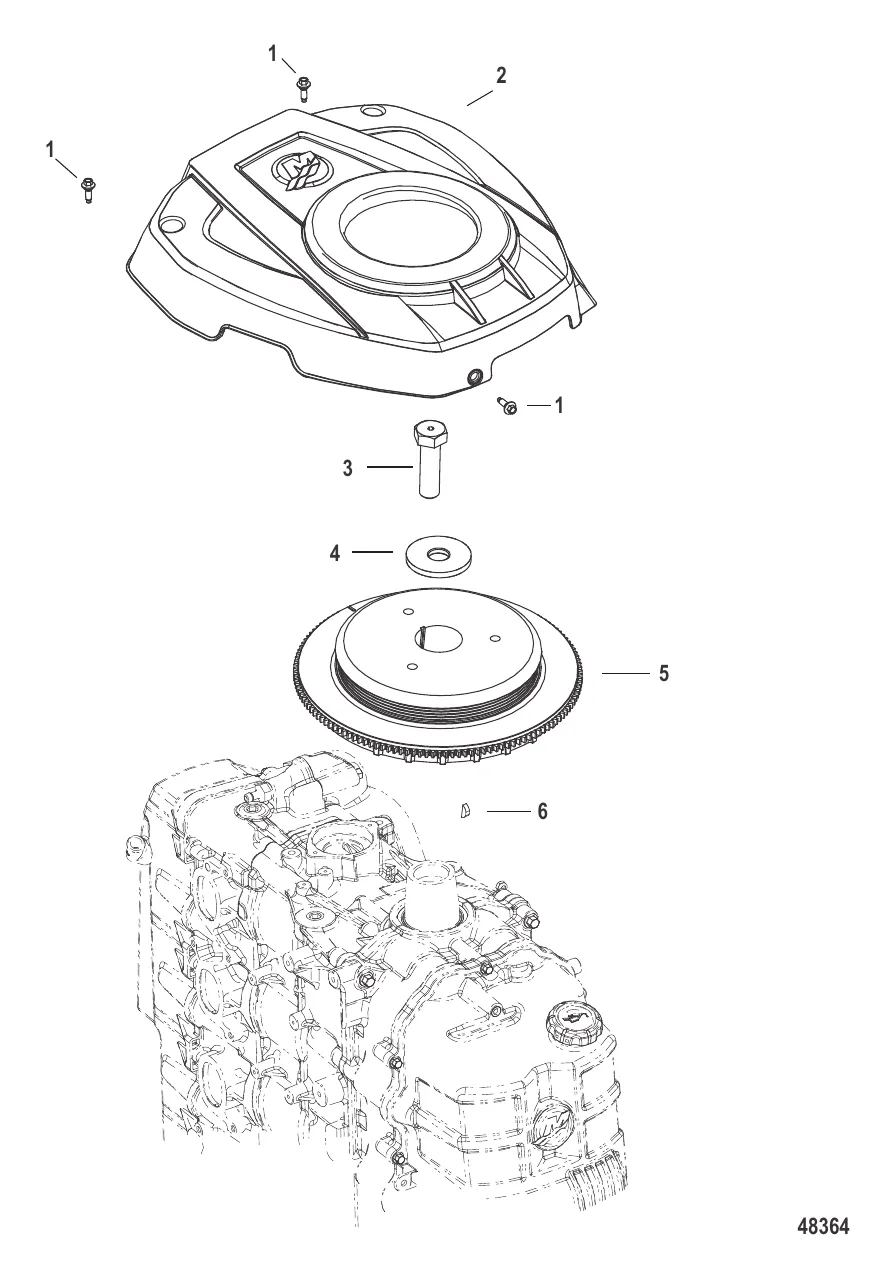 1
2
1
1
3
4
5
6
48364