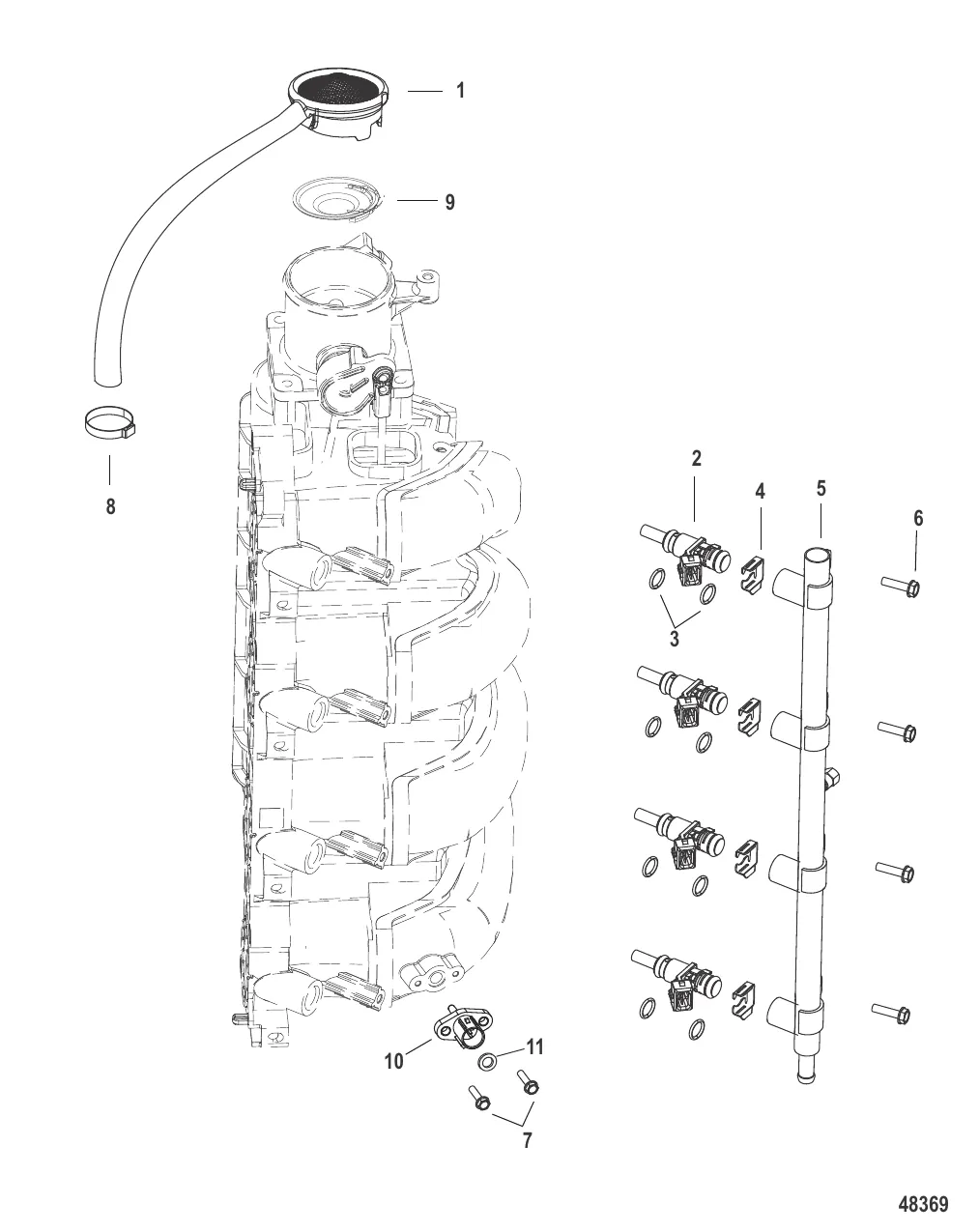 1

9

8

2

4

5

6

3

10

11

7

48369