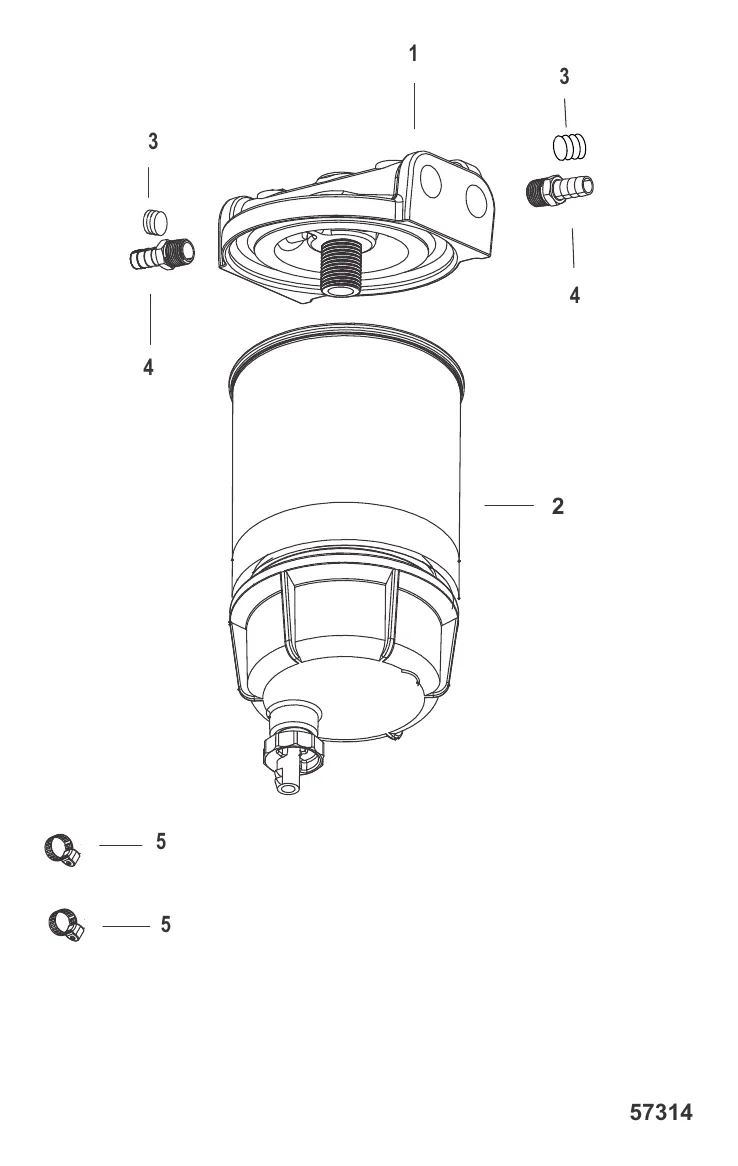 1

3

3

4

4

2

5

5

57314