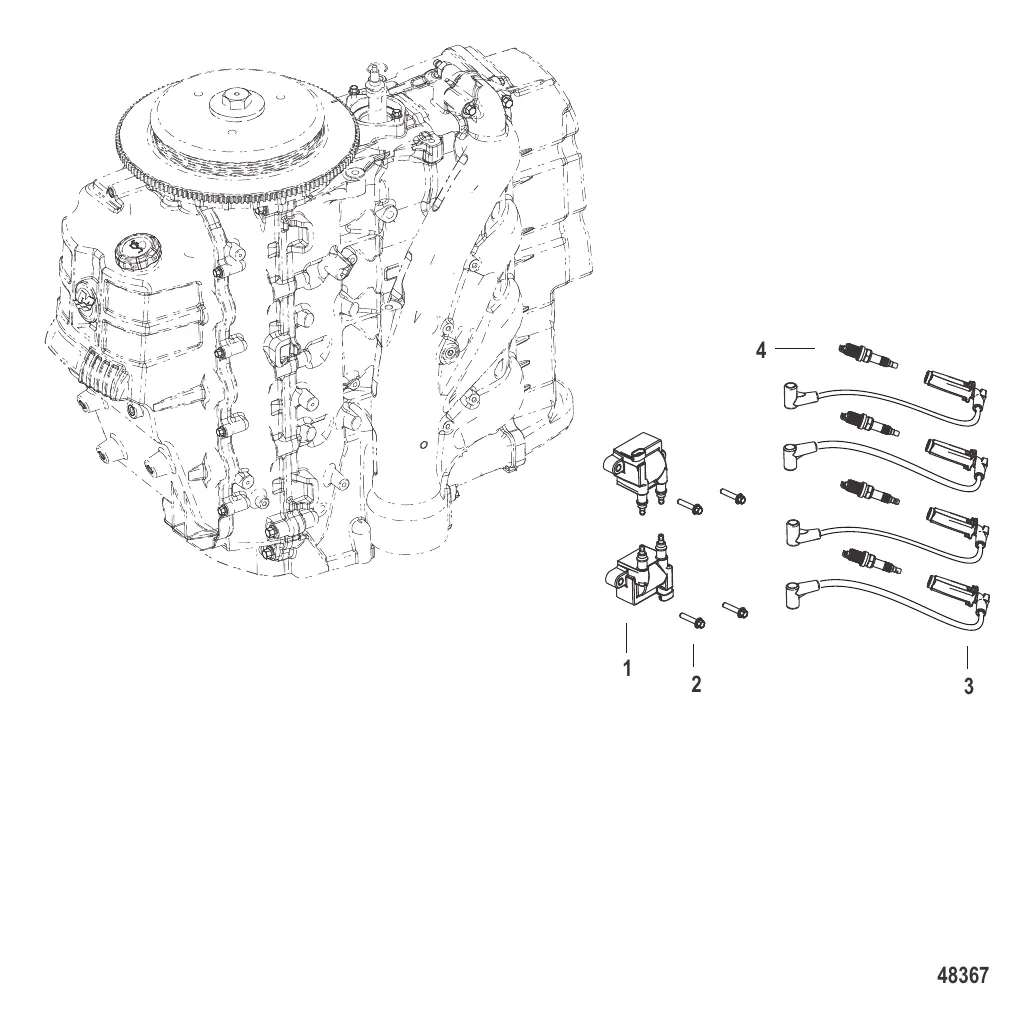 4
1
2
3
48367