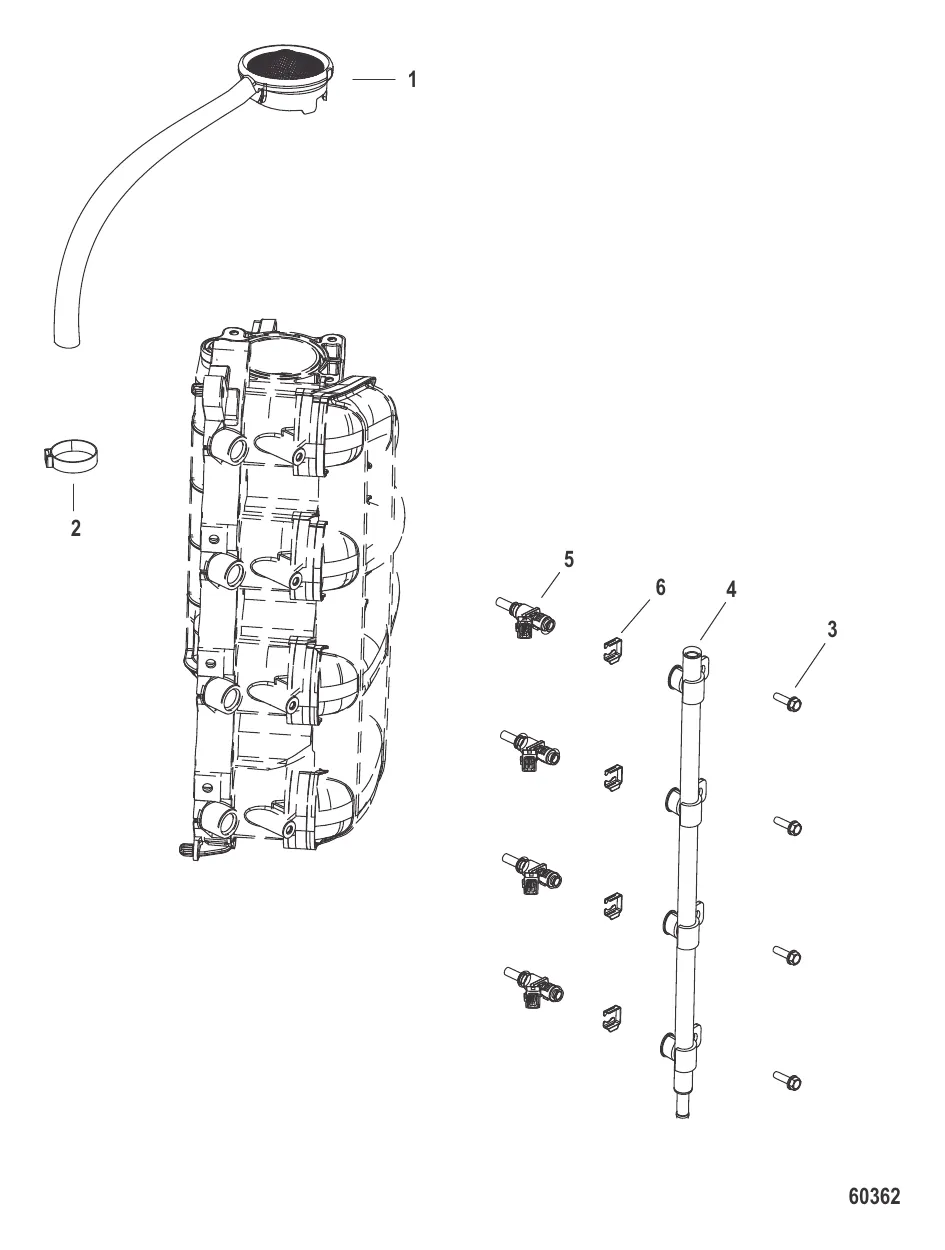 1
2
5
6
4
3
60362