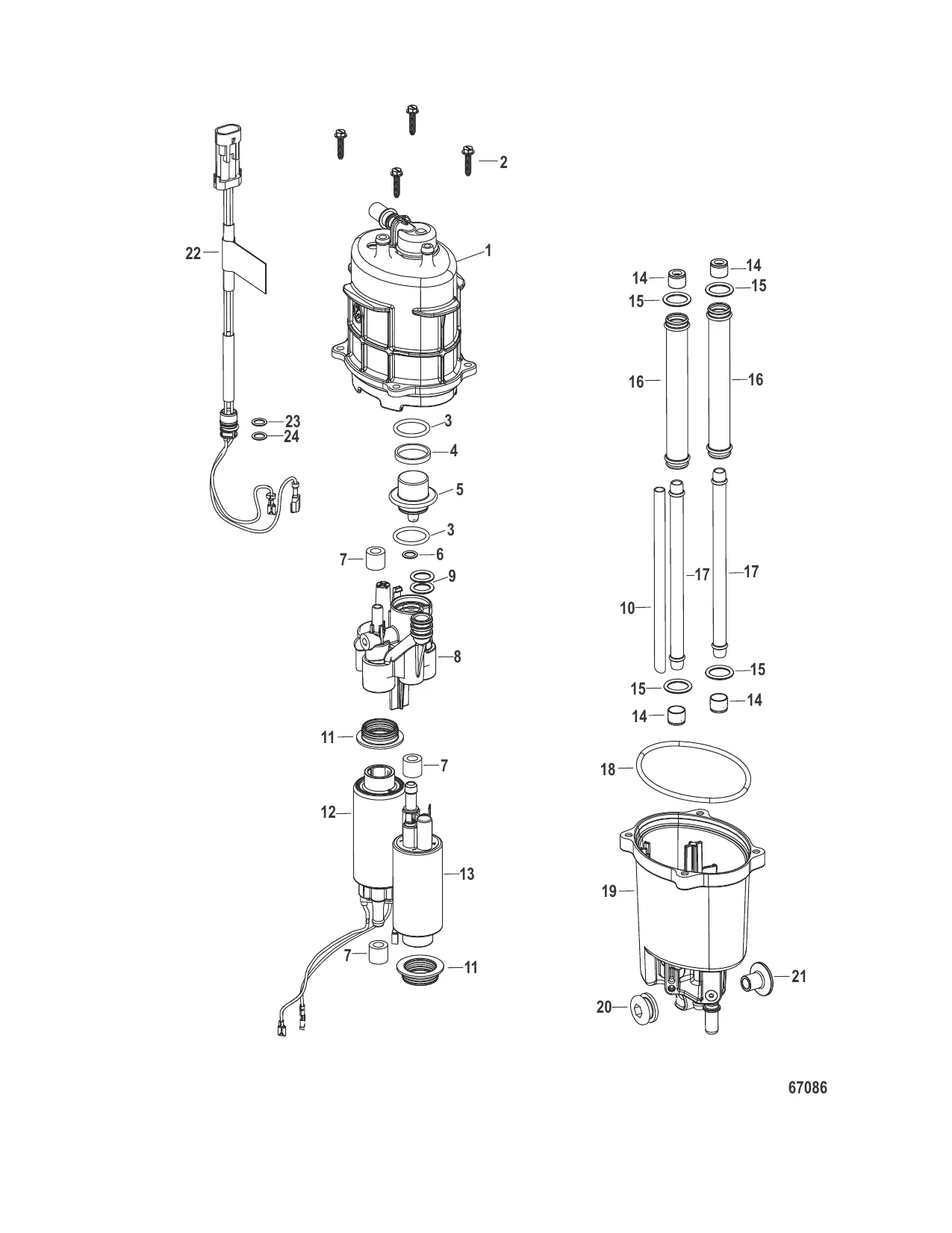 2
22
1
14
14
15
15
16
16
23
24
3
4
5
3
7
6
9
17
17
10
8
15
15
14
14
11
7
18
12
13
19
7
11
21
20
67086