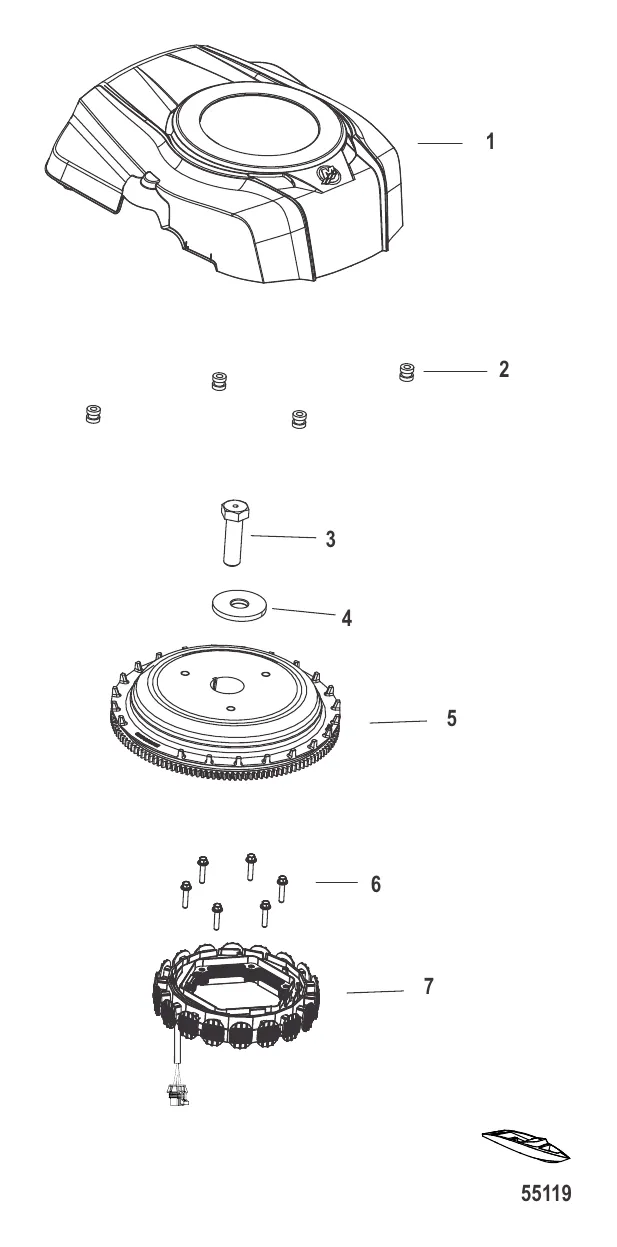 1

2

3

4

5

6

7

55119