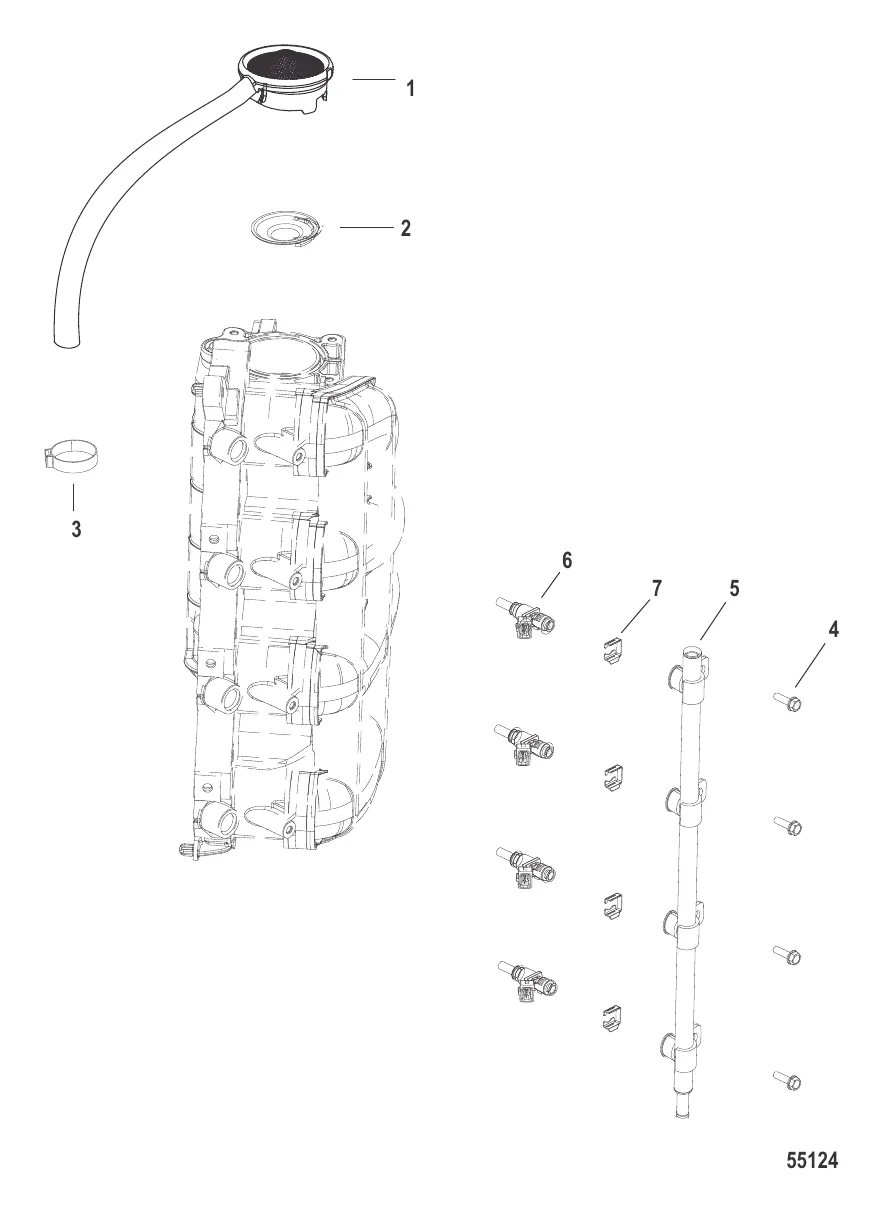 1
2
3
6
7
5
4
55124