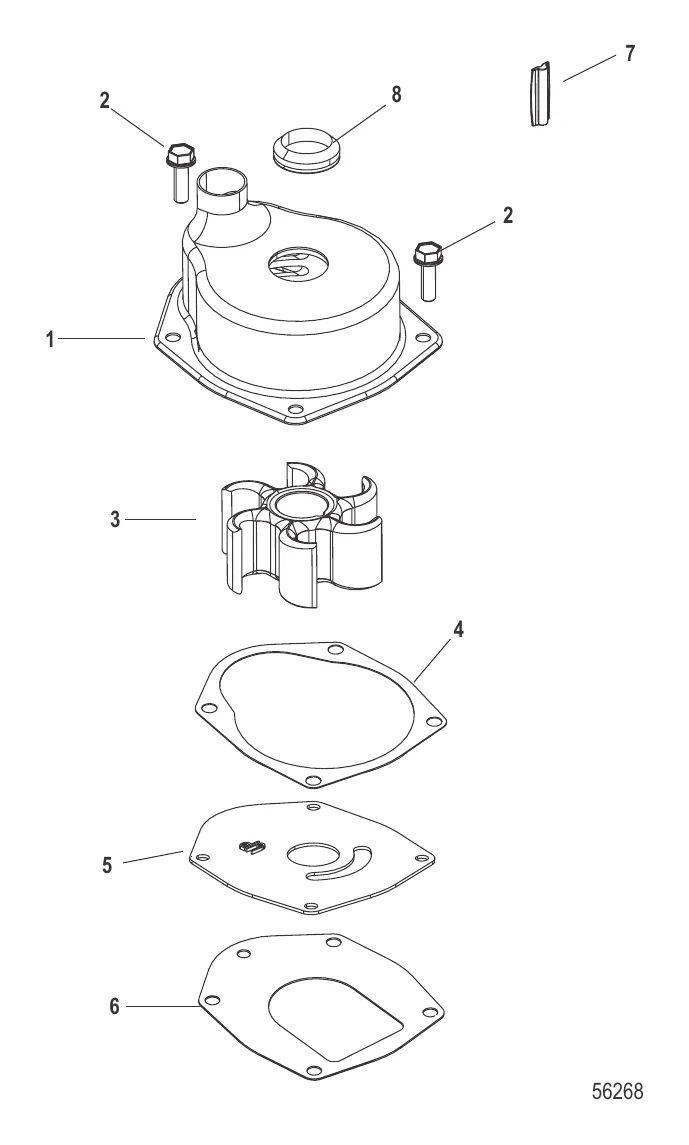 7

2

8

2

1

3

4

5

6

56268