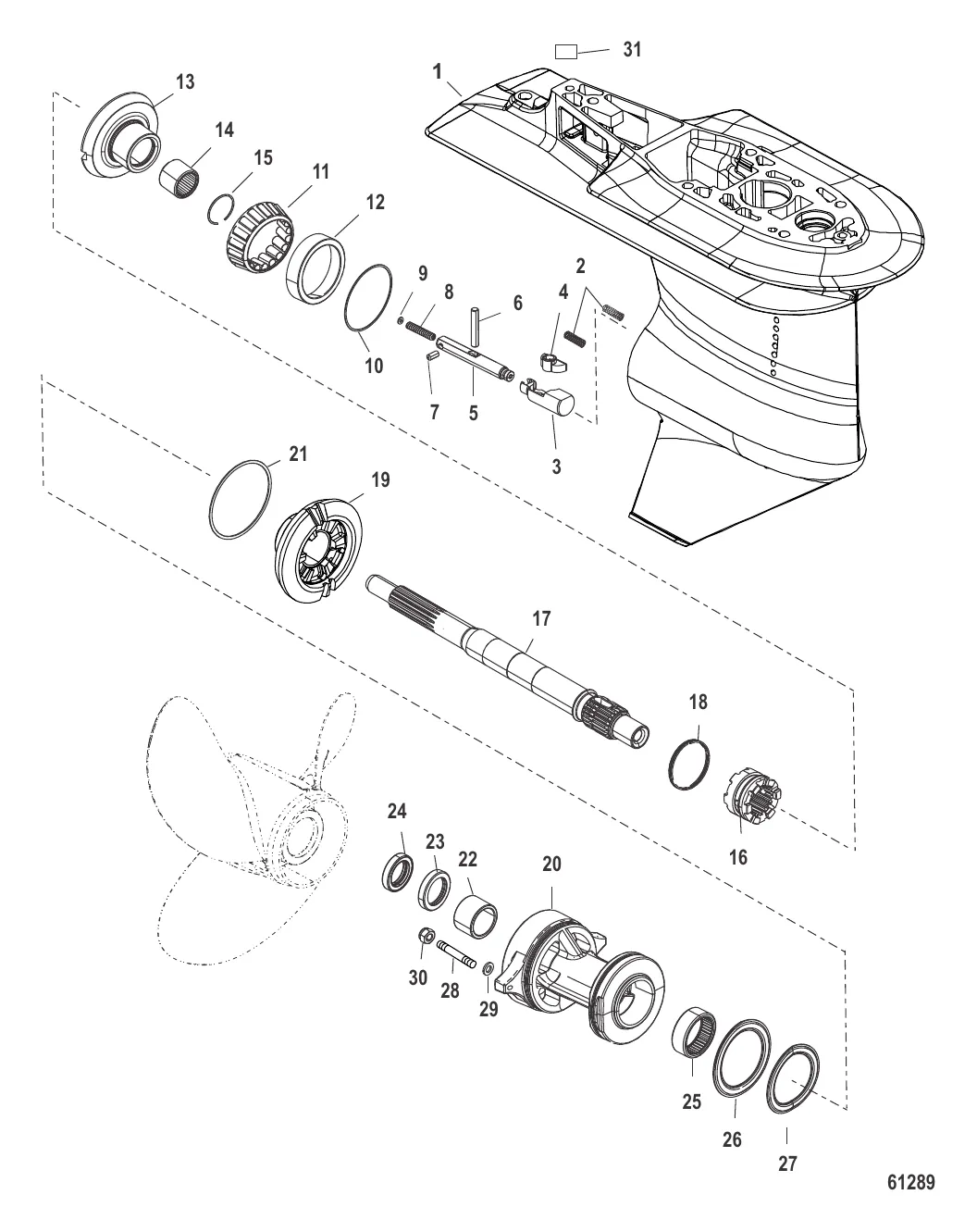 31
1
13
14
15
11
12
9
8
6
2
4
10
7
5
3
21
19
17
18
16
24
23
22
20
30
28
29
25
26
27
61289