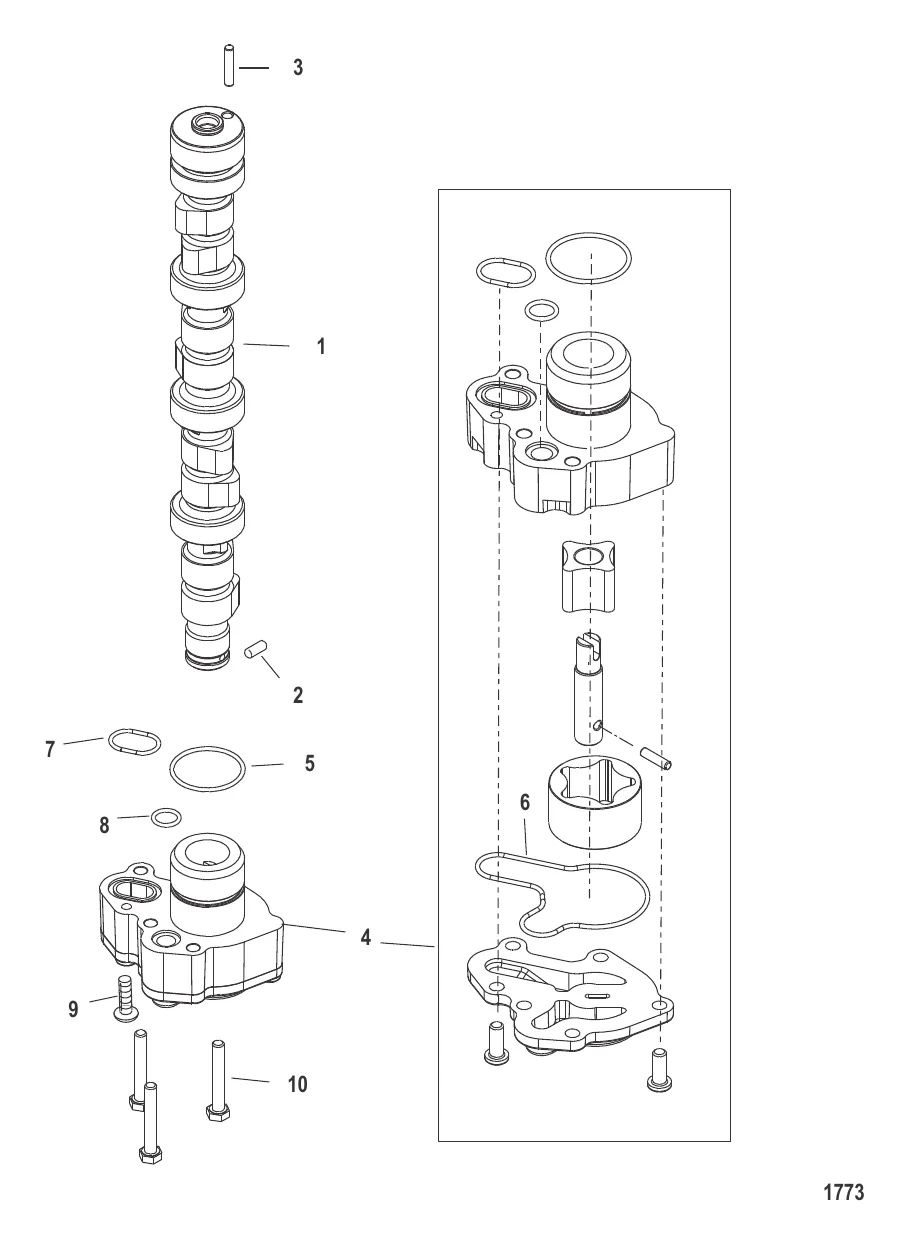 3
1
2
7
5
8
6
4
9
10
1773