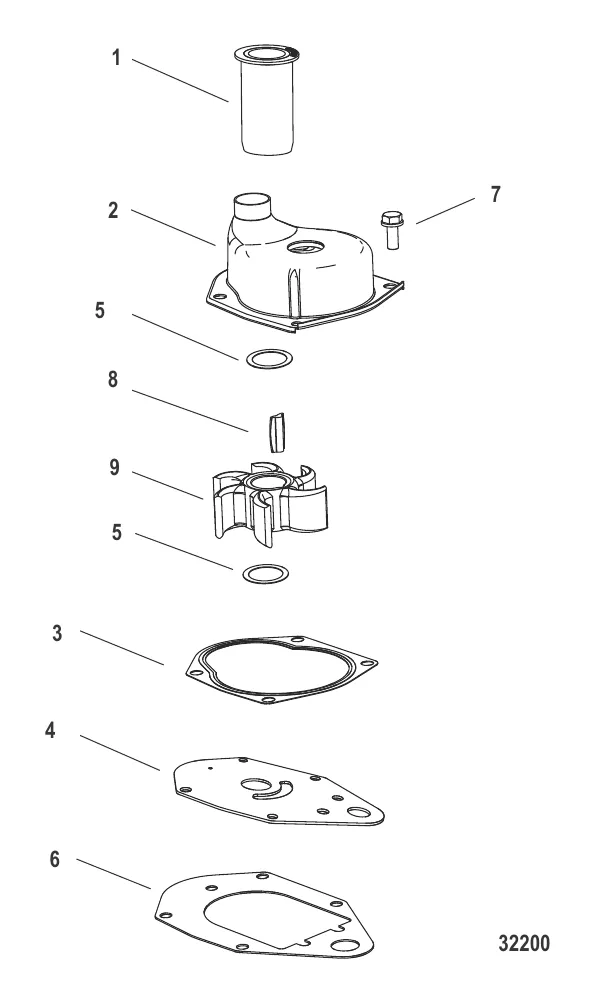 1

2

7

5

8

9

5

3

4

6

32200