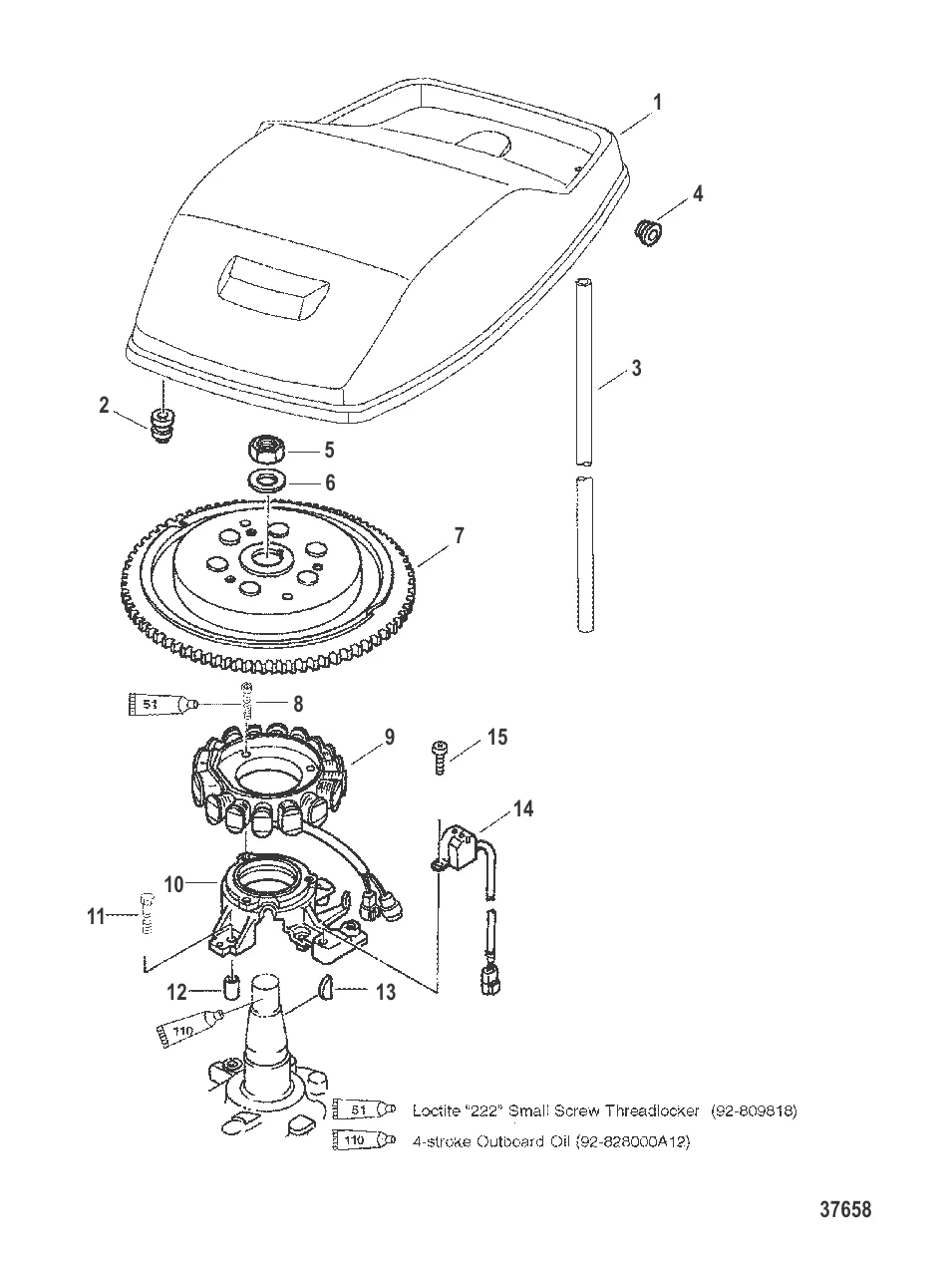 1
4
3
2
5
6
7
51
8
9
15
14
10
11
12
13
110
51 Loctite "222" Small Screw Threadlocker (92-809818)
110 4-stroke Outboard Oil (92-828000A12)
37658