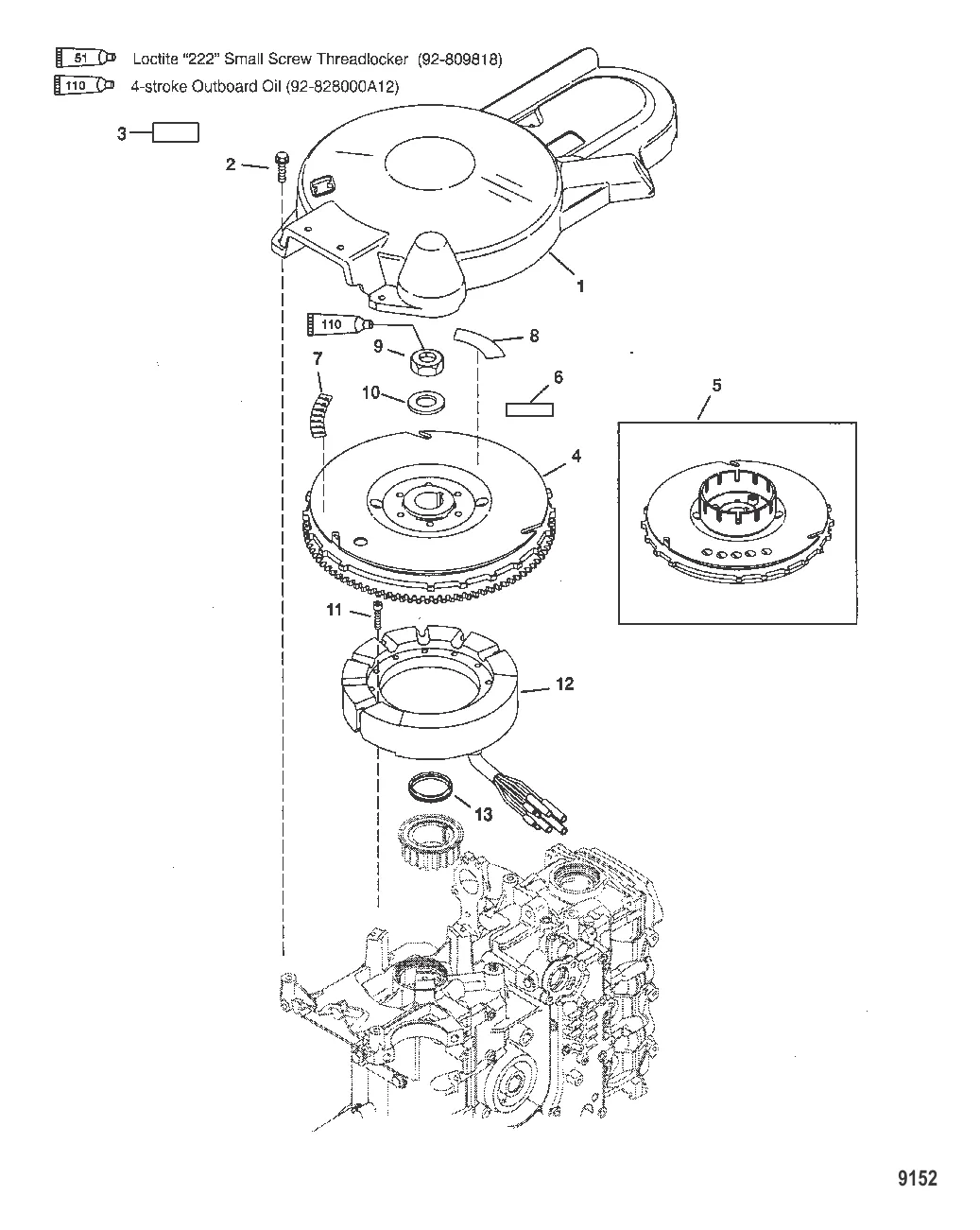 51 Loctite "222" Small Screw Threadlocker (92-809818)
110 4-stroke Outboard Oil (92-828000A12)

3
2
1
110
9
8
7
10
6
5
4
11
12
13

9152