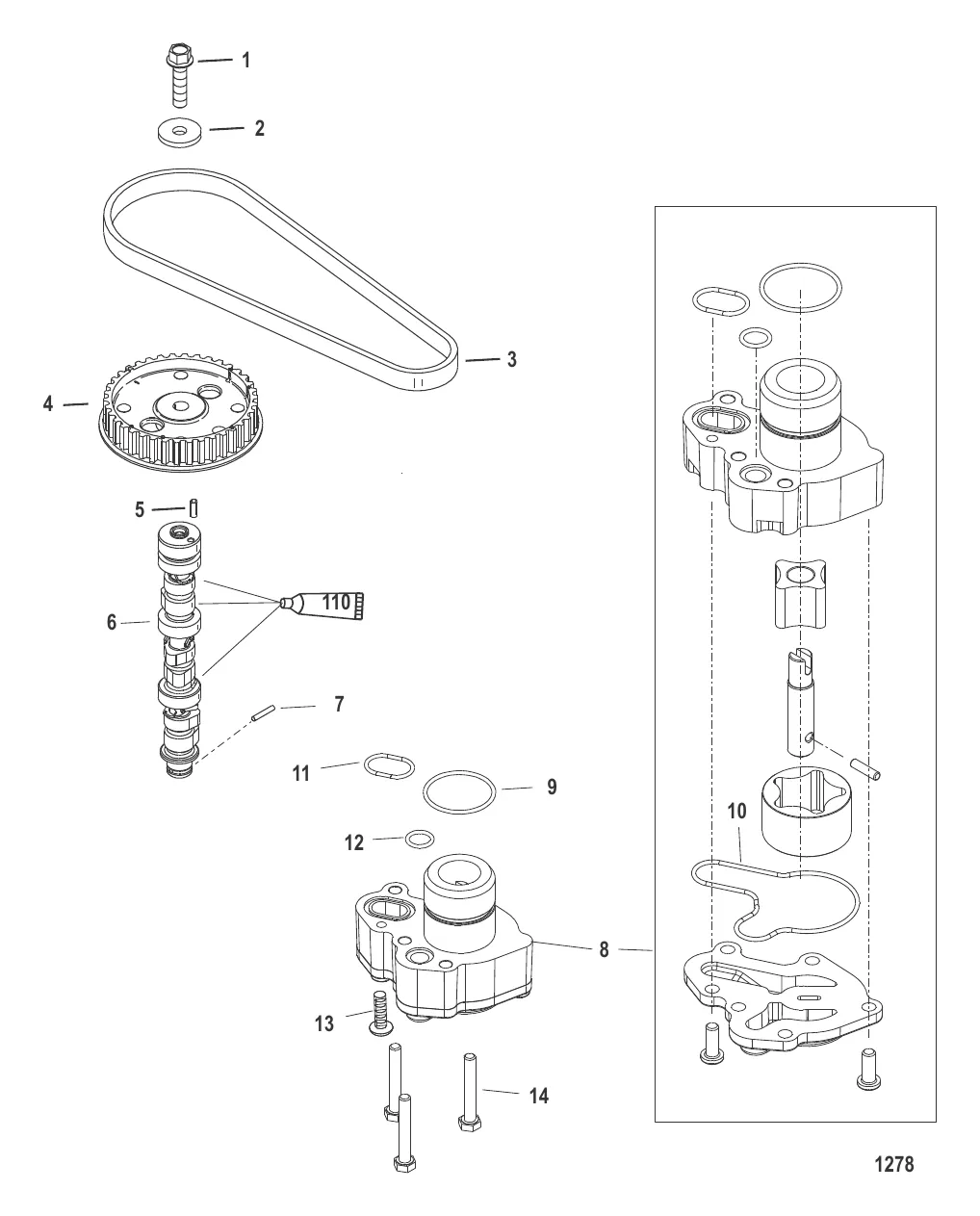 1
2
3
4
5
6
110
7
11
9
12
10
8
13
14
1278