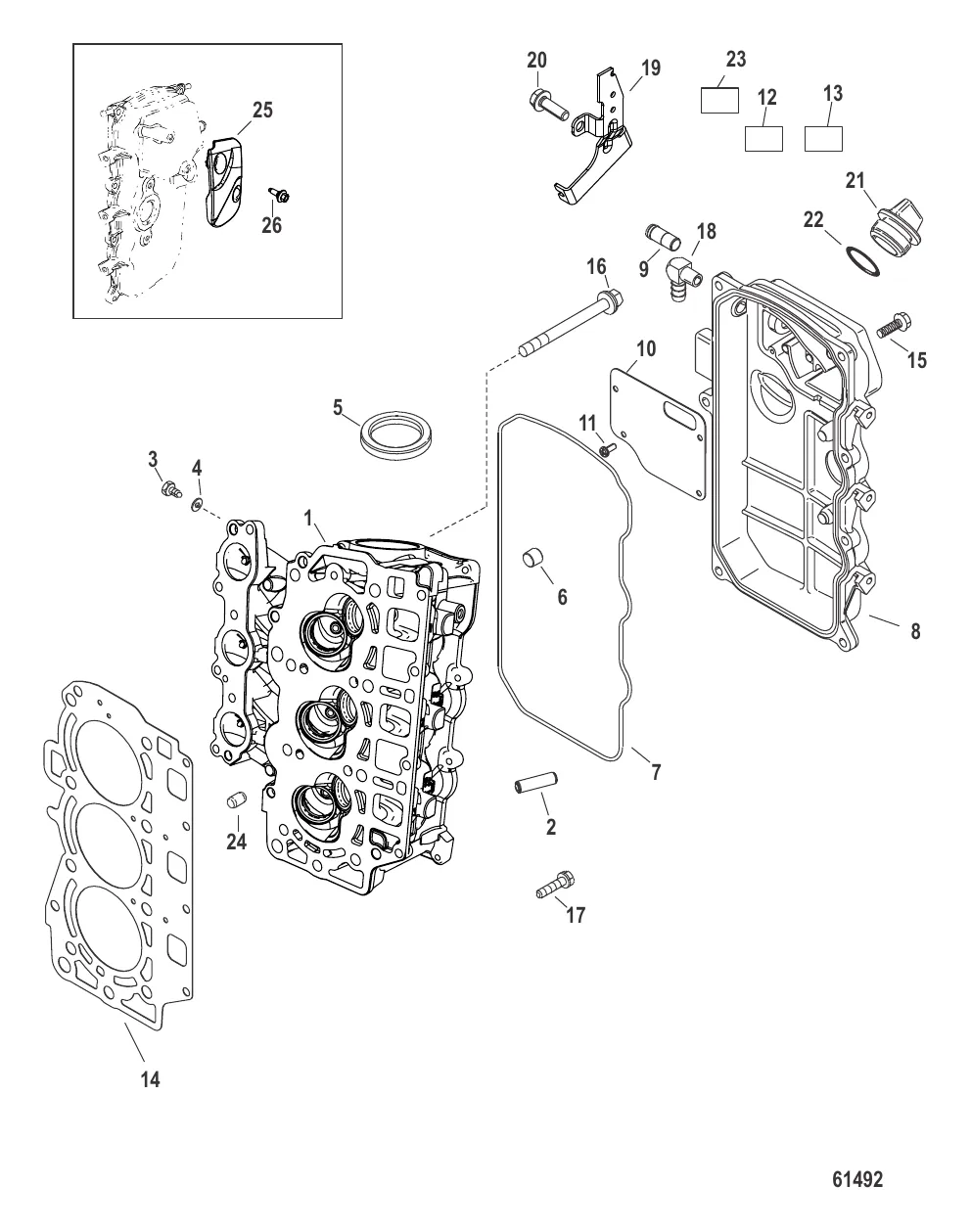 25
26
20
19
23
12
13
21
22
9
18
16
15
10
5
11
3
4
1
6
8
7
2
24
17
14
61492