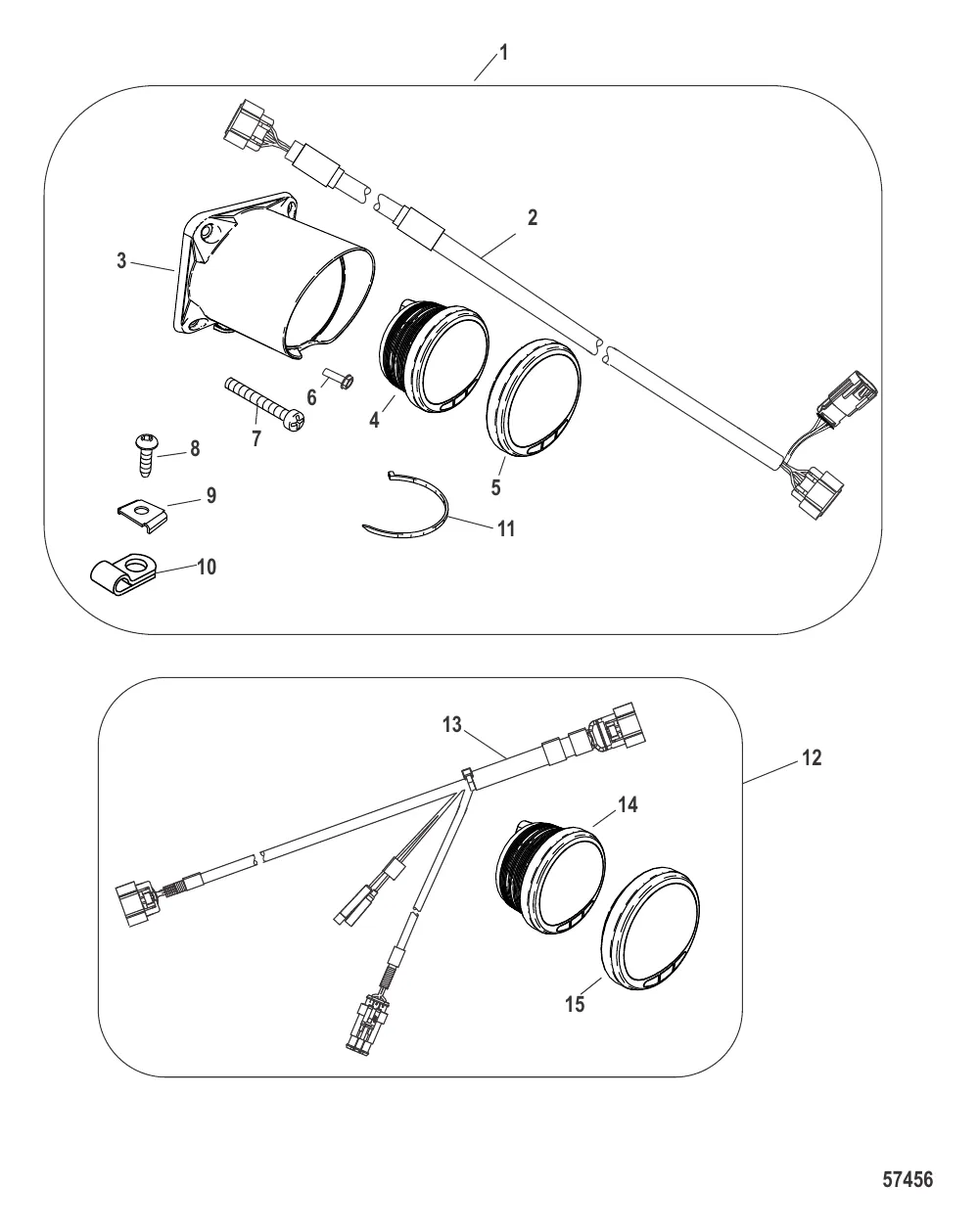 1
2
3
6
7
4
5
8
9
11
10
13
12
14
15
57456