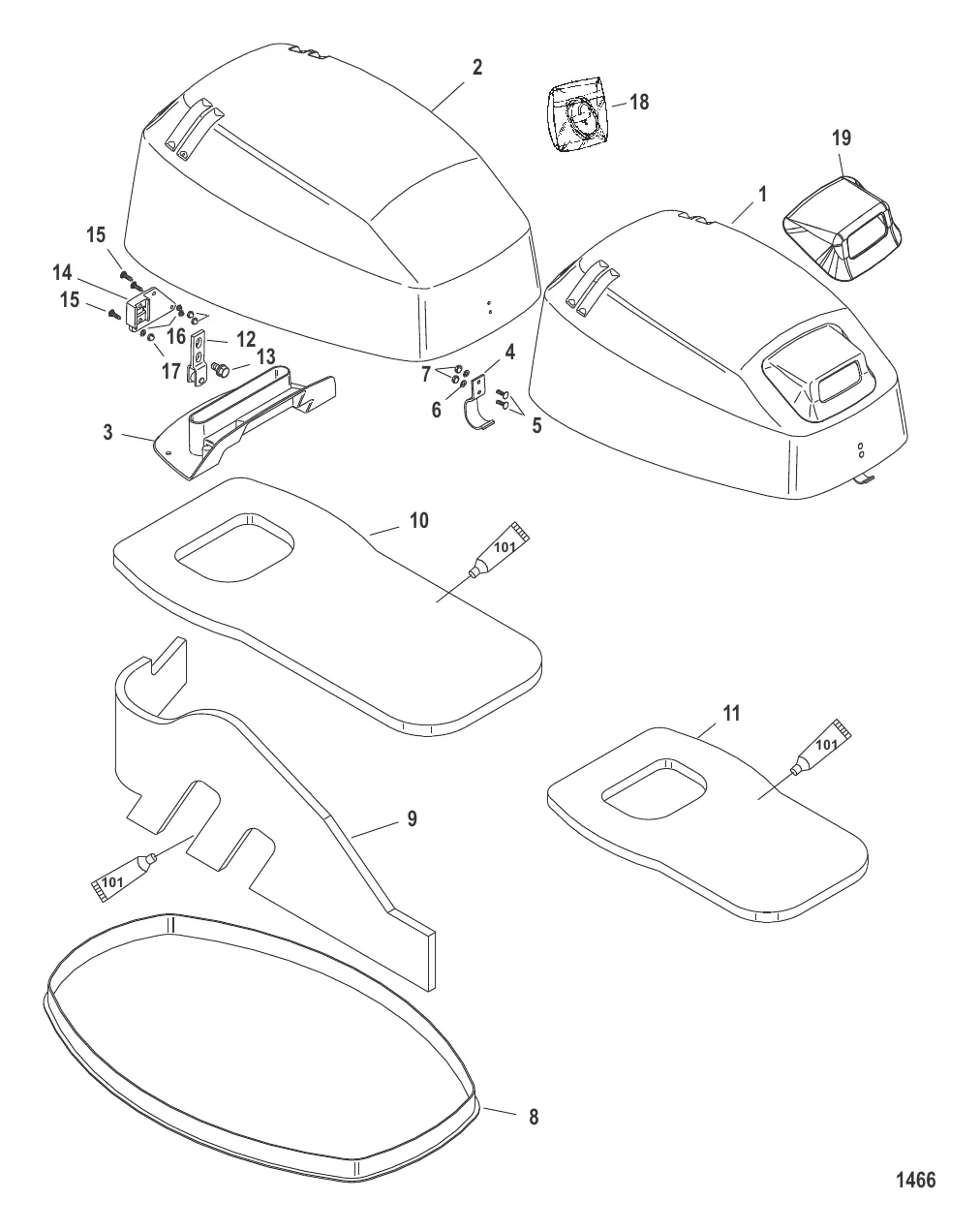 2
18
19
1
15
14
15
16
12
17
13
7
4
6
5
3
10
101
11
101
9
101
8
1466