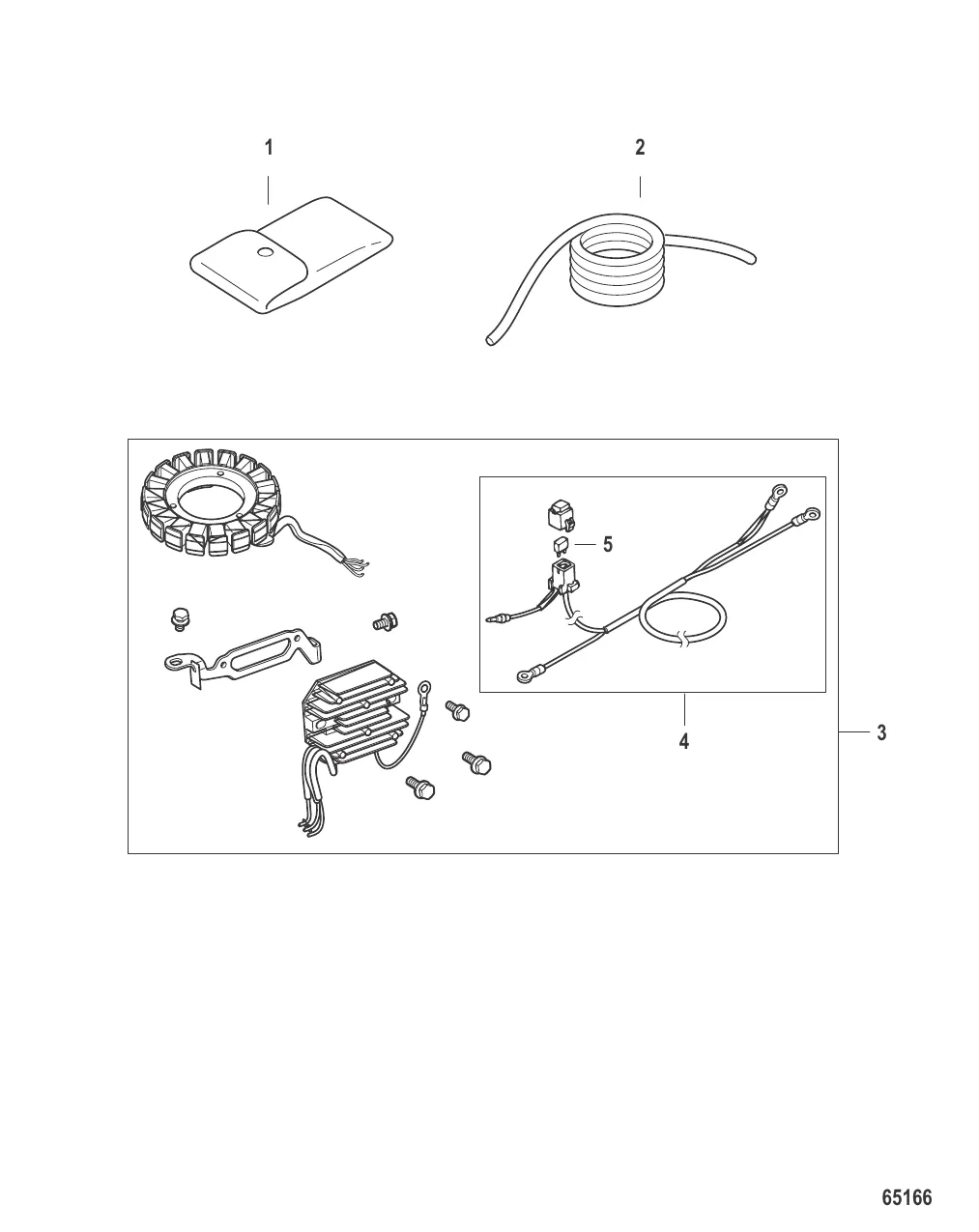 1
2
5
4
3
65166