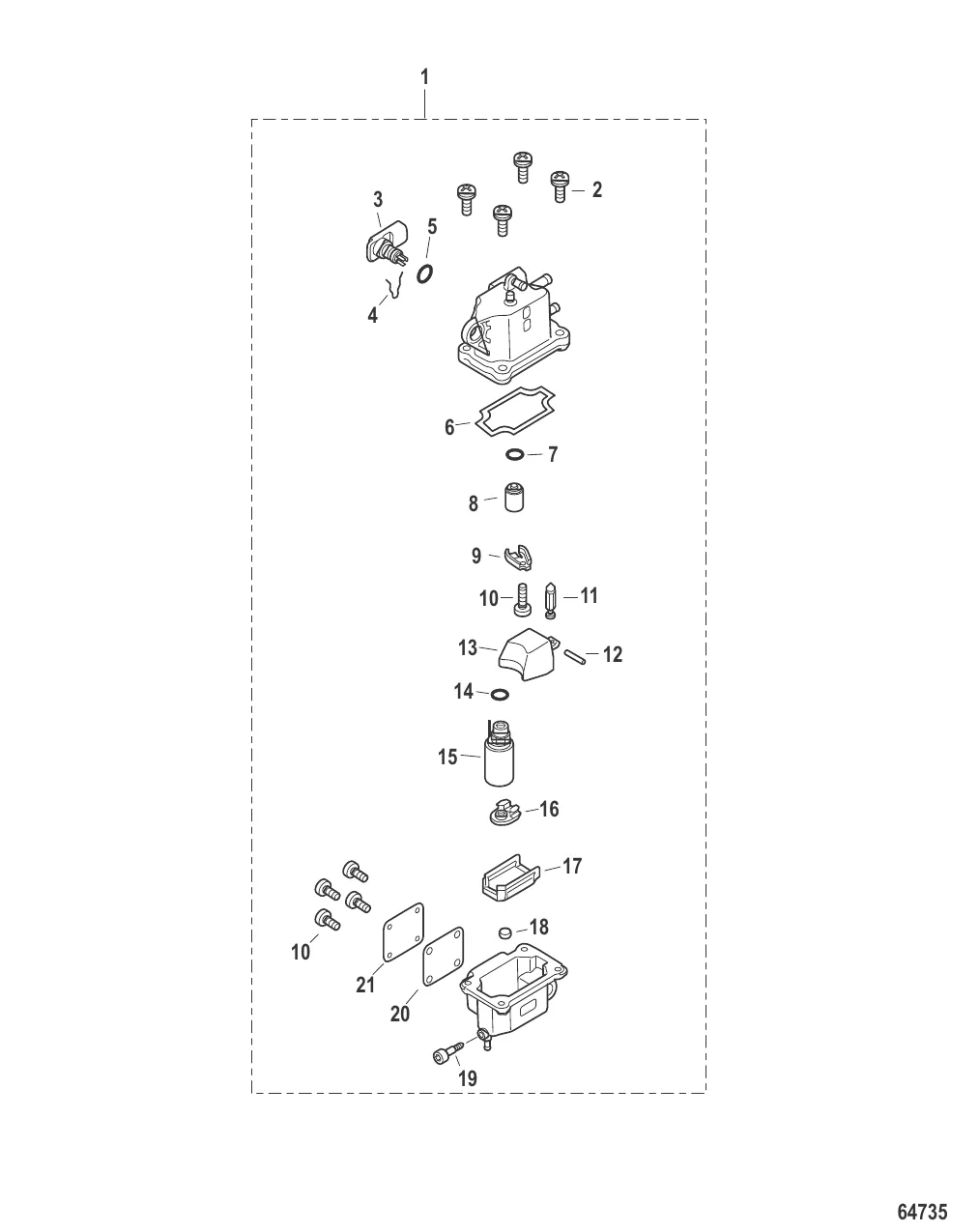 1
2
3
5
4
6
7
8
9
10
11
13
12
14
15
16
17
18
10
21
20
19
64735