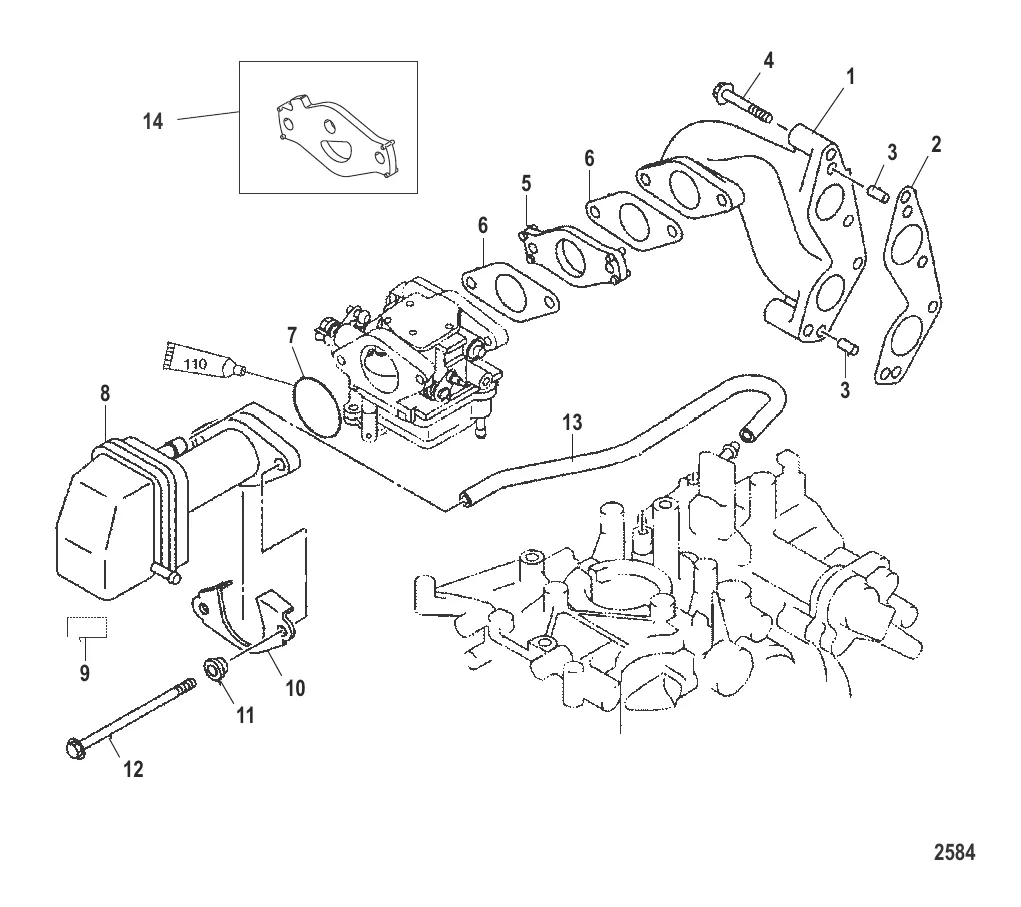 14
4
1
3
2
6
5
6
7
110
8
13
3
9
10
11
12
2584