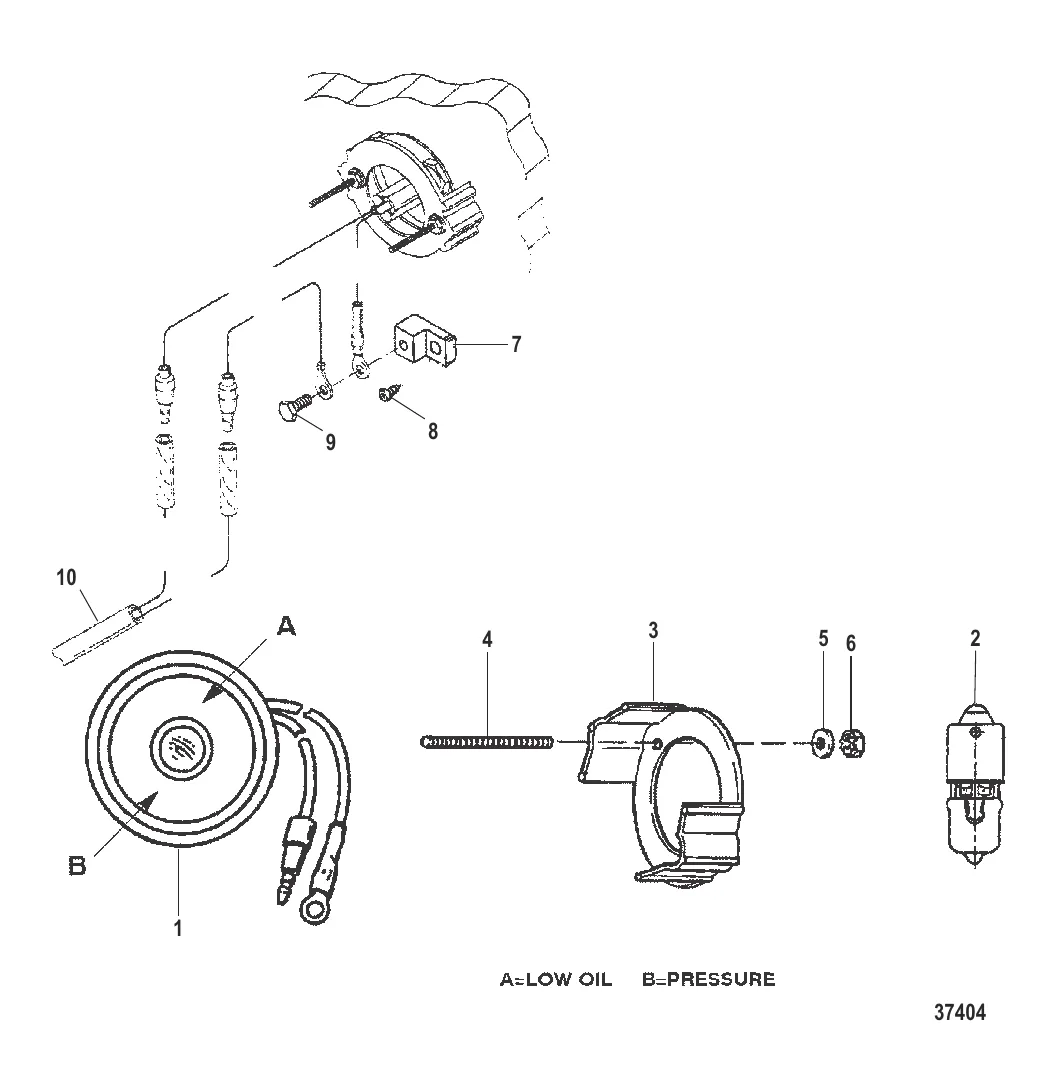 7

9

8

10

A

4

3

5

6

2

B

1

A=LOW OIL B=PRESSURE

37404