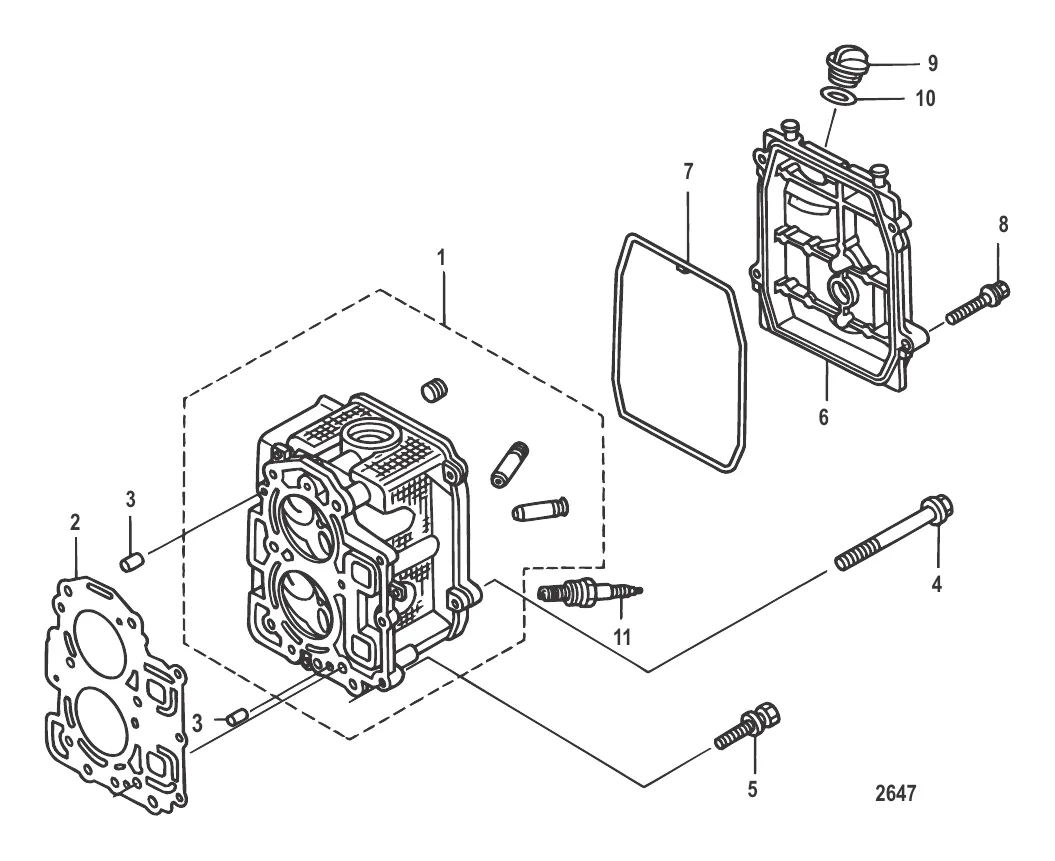 9
10
7
8
1
6
3
2
4
11
3
5
2647