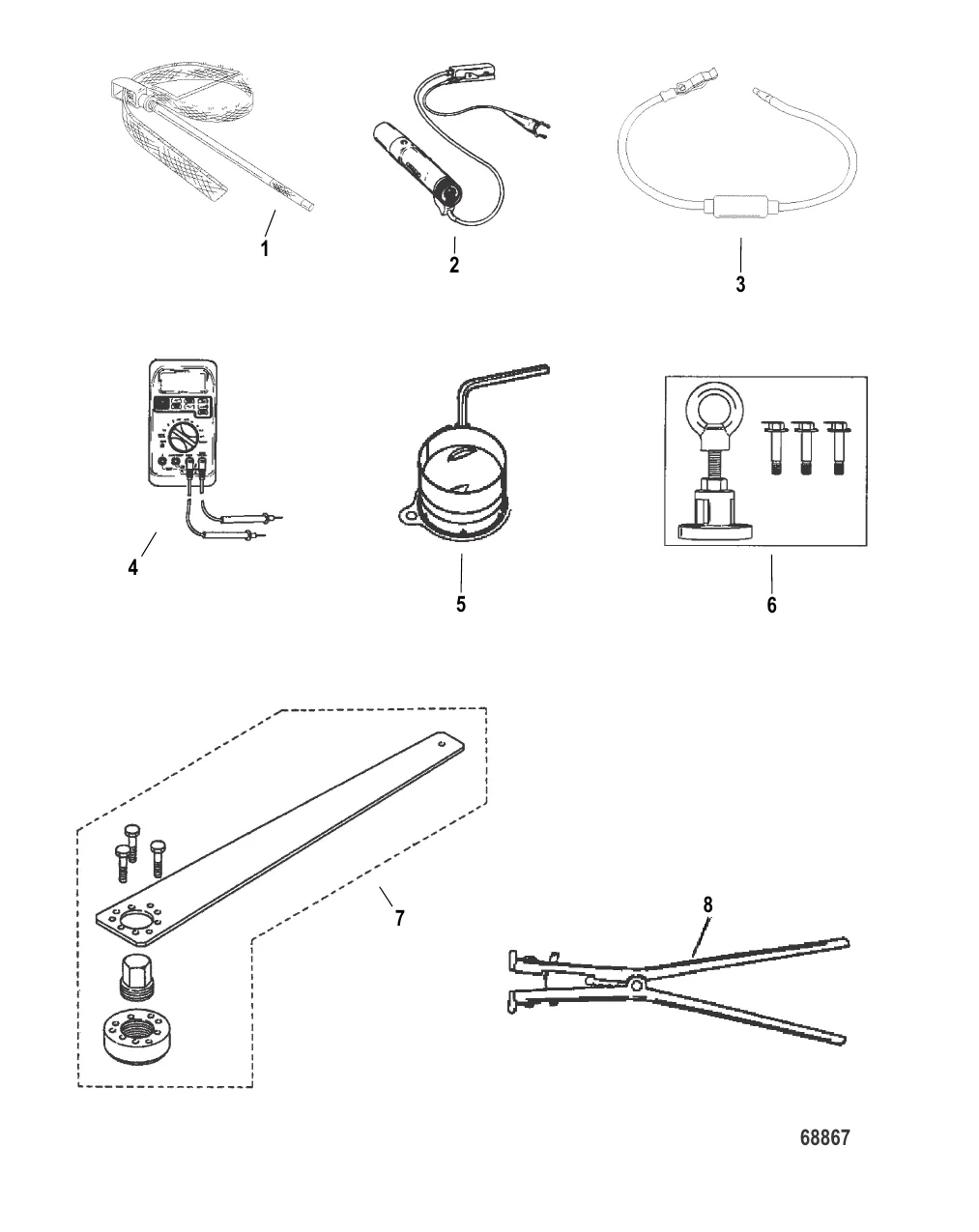 1
2
3
4
5
6
7
8
68867