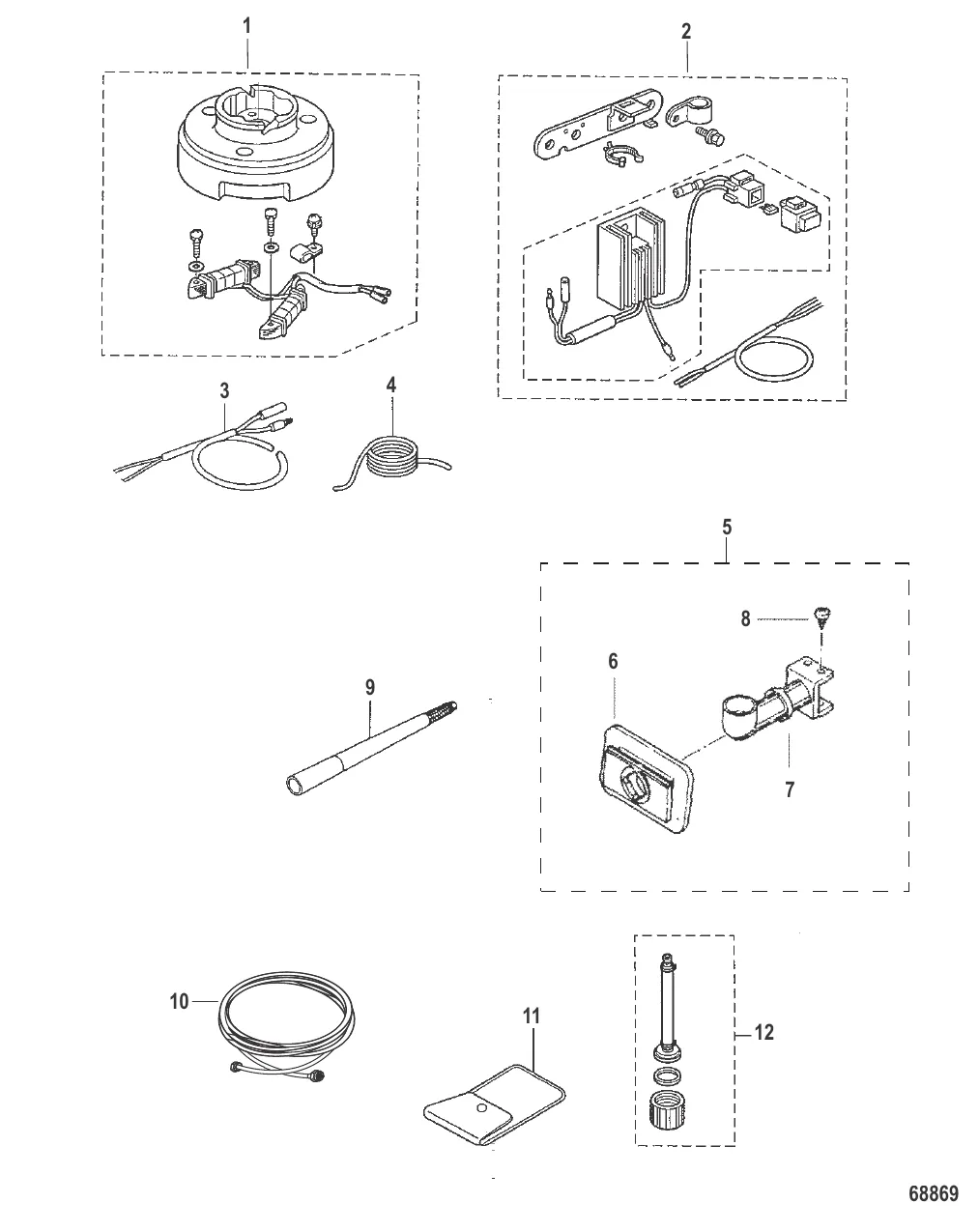 1
2
3
4
5
8
6
9
7
10
11
12
68869