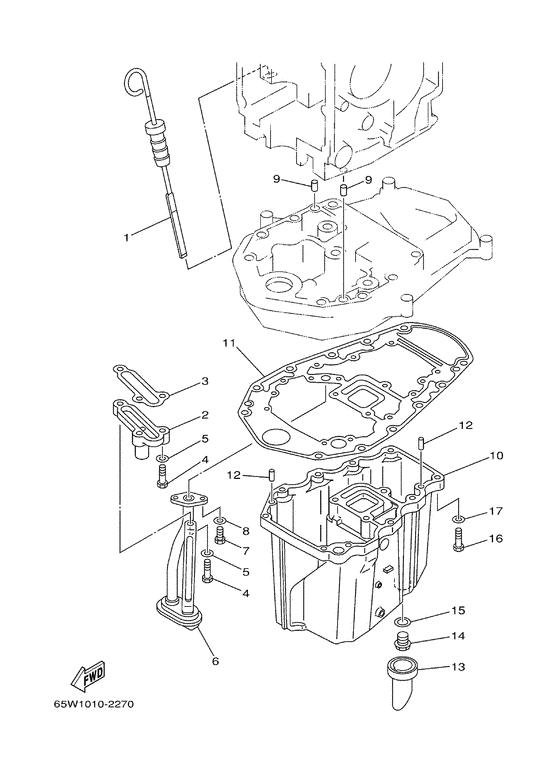 9
9
1
11
3
2
5
4
12
10
12
8
7
5
4
17
16
15
14
13
6
FWD
65W1010-2270