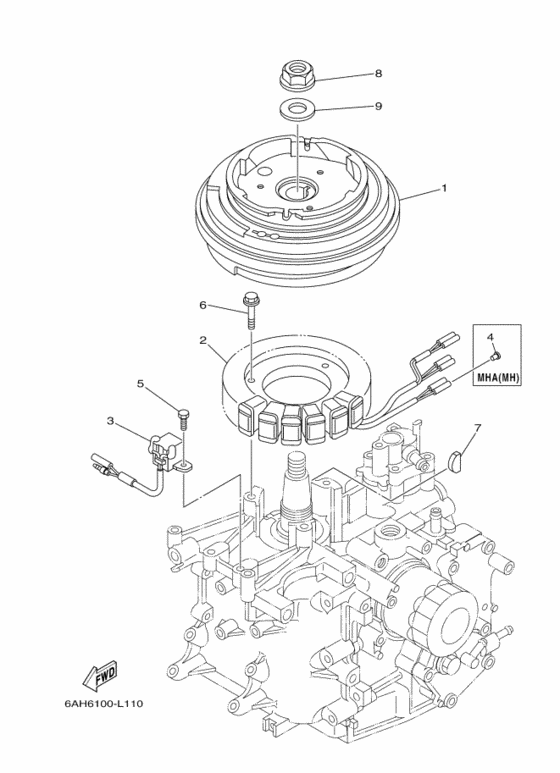 8
9
1
6
2
4
MHA(MH)
5
3
7
FWD
6AH6100-L110