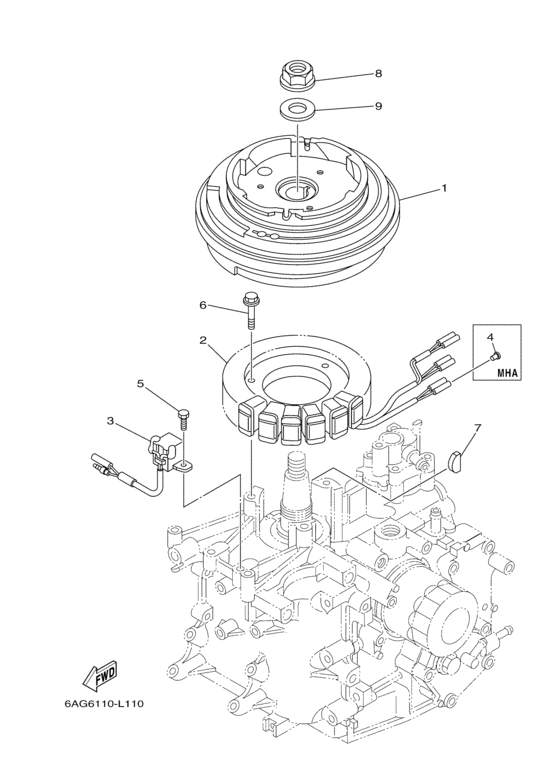 8
9
1
6
2
4
MHA
5
3
7
FWD
6AG6110-L110