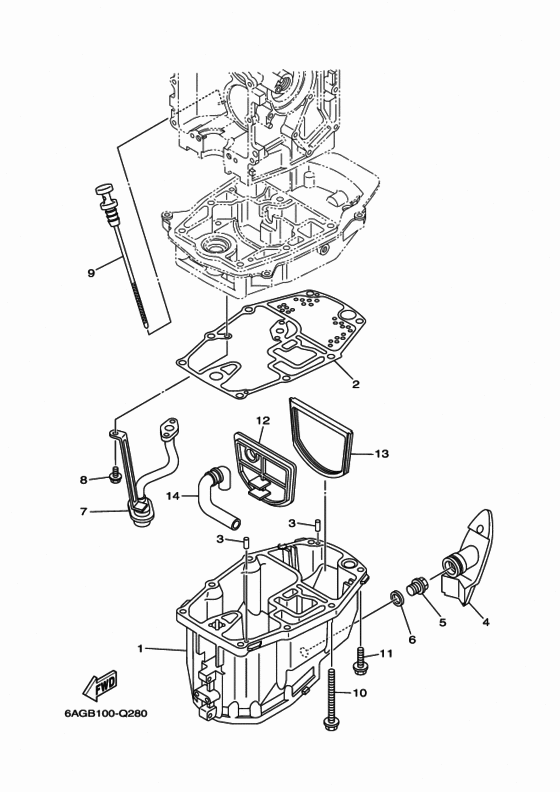 9

2

12

13

8

14

7

3

3

4

5

6

1

11

10

FWD

6AGB100-Q280