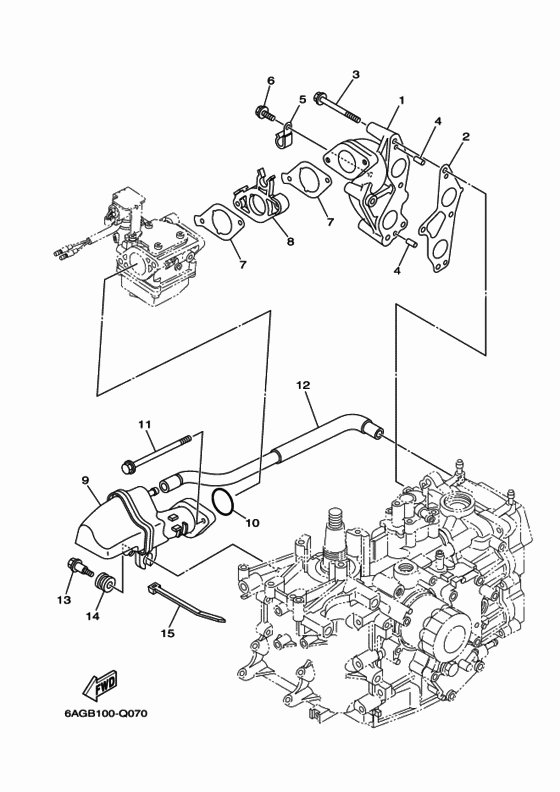 6
3
5
1
4
2
7
8
7
4
12
11
9
10
13
14
15
FWD
6AGB100-Q070