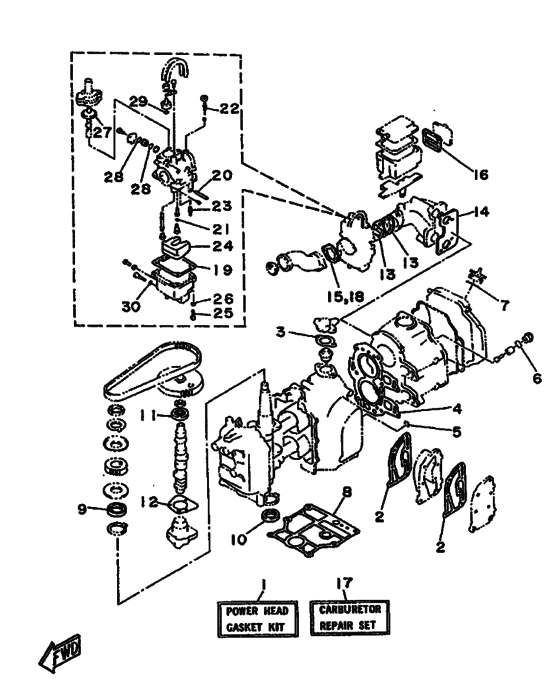 29
22
27
28
28
20
23
21
24
19
30
26
25
16
14
13
13
15,18
7
3
6
4
5
11
12
9
10
8
2
2
1
POWER HEAD GASKET KIT
17
CARBURETOR REPAIR SET
FWD