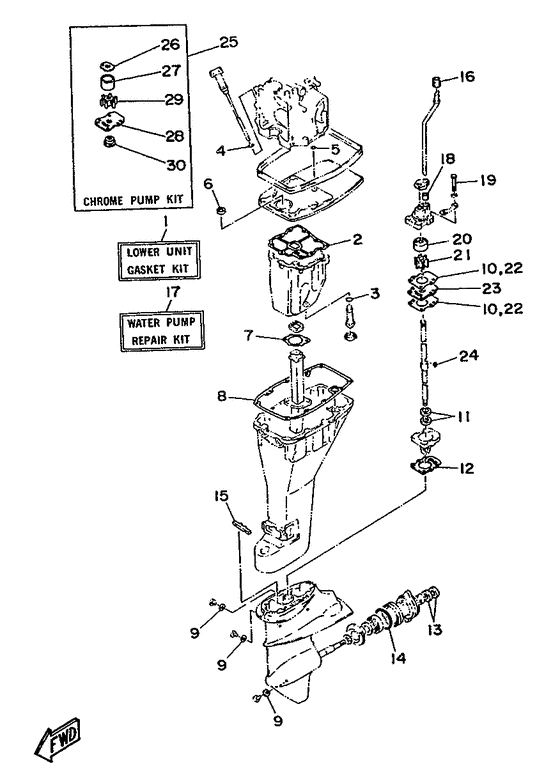 26
25
27
29
28
30
CHROME PUMP KIT
1
LOWER UNIT GASKET KIT
17
WATER PUMP REPAIR KIT
4
5
6
2
3
7
8
15
9
9
9
16
18
19
20
21
10,22
23
10,22
24
11
12
13
14
FWD