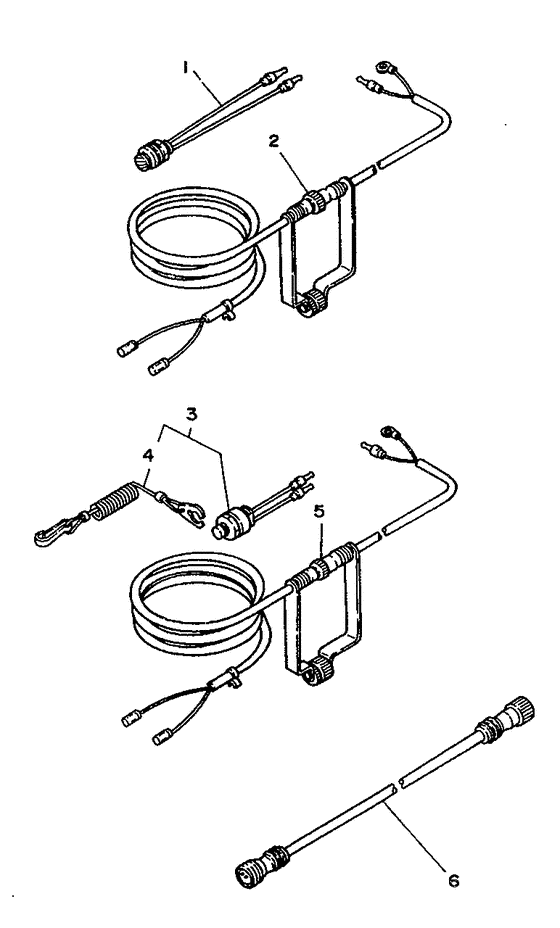 1
2
3
4
5
6