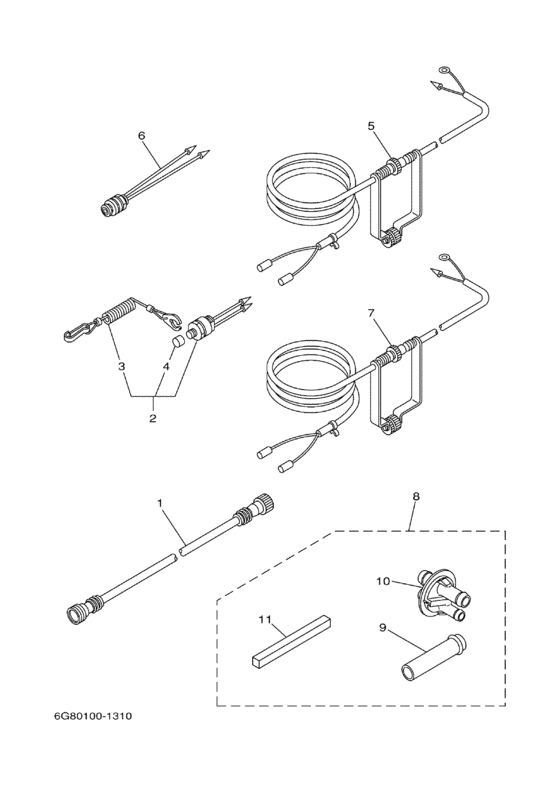 6
5
7
3
4
2
1
8
10
11
9
6G80100-1310