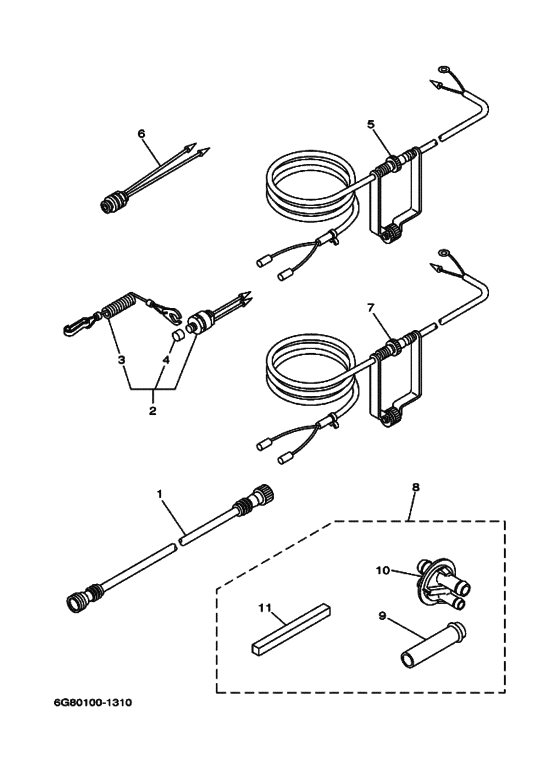 6
5
7
3
4
2
1
8
10
11
9
6G80100-1310