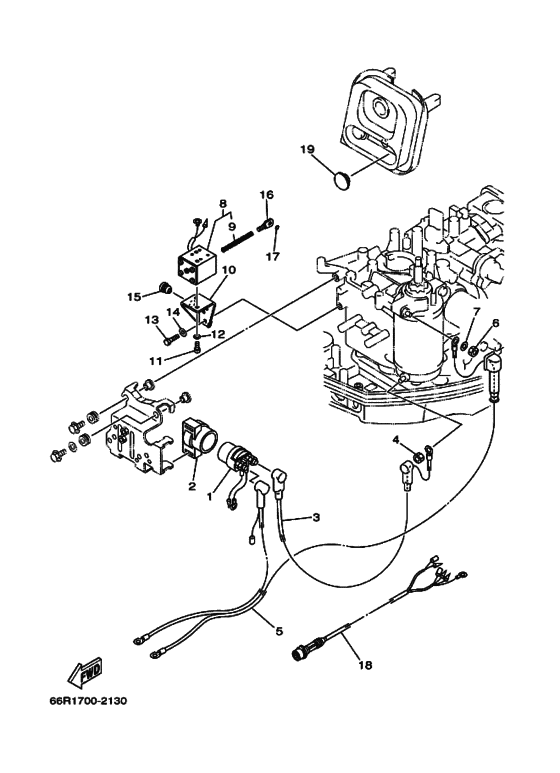 19
8
16
9
17
10
15
14
13
12
11
7
6
4
2
1
3
5
18
FWD
66R1700-2130