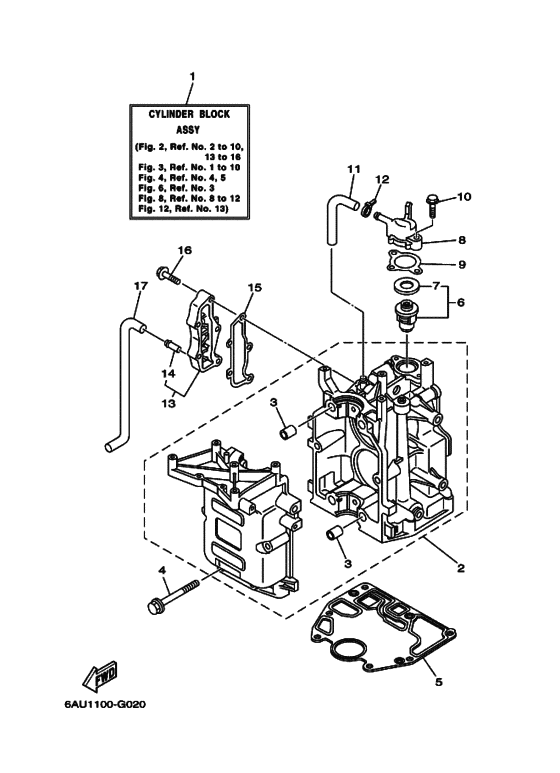 1

CYLINDER BLOCK ASSY
(Fig. 2, Ref. No. 2 to 10, 13 to 16
Fig. 3, Ref. No. 1 to 10
Fig. 4, Ref. No. 4, 5
Fig. 6, Ref. No. 3
Fig. 8, Ref. No. 8 to 12
Fig. 12, Ref. No. 13)

11
12
10
8
9
7
6
16
17
15
14
13
3
3
2
4
5
FWD
6AU1100-G020