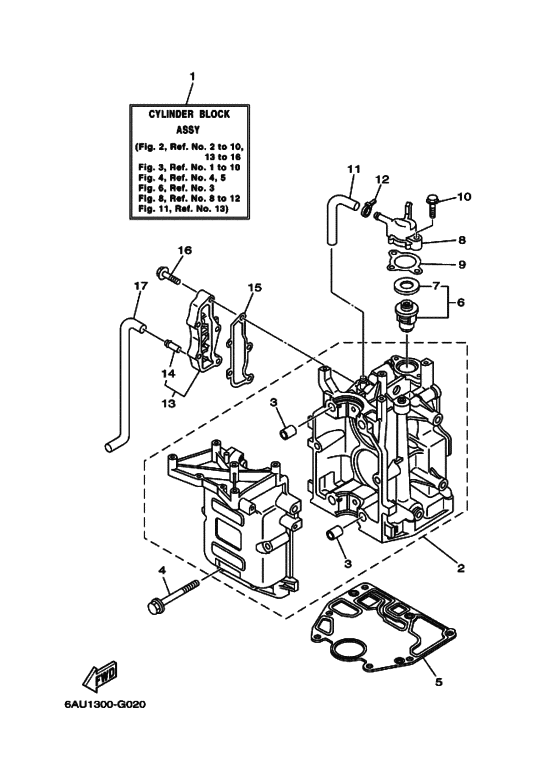 1

CYLINDER BLOCK
ASSY
(Fig. 2, Ref. No. 2 to 10,
13 to 16
Fig. 3, Ref. No. 1 to 10
Fig. 4, Ref. No. 4, 5
Fig. 6, Ref. No. 3
Fig. 8, Ref. No. 8 to 12
Fig. 11, Ref. No. 13)

11
12
10
8
9
7
6
16
17
15
14
13
3
3
2
4
5
FWD

6AU1300-G020