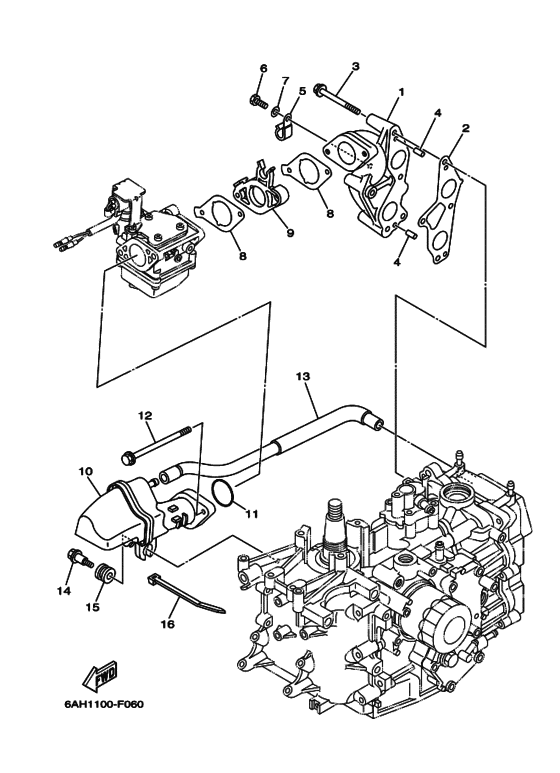 6
7
5
3
1
4
2
8
9
8
4
13
12
10
11
14
15
16
FWD
6AH1100-F060